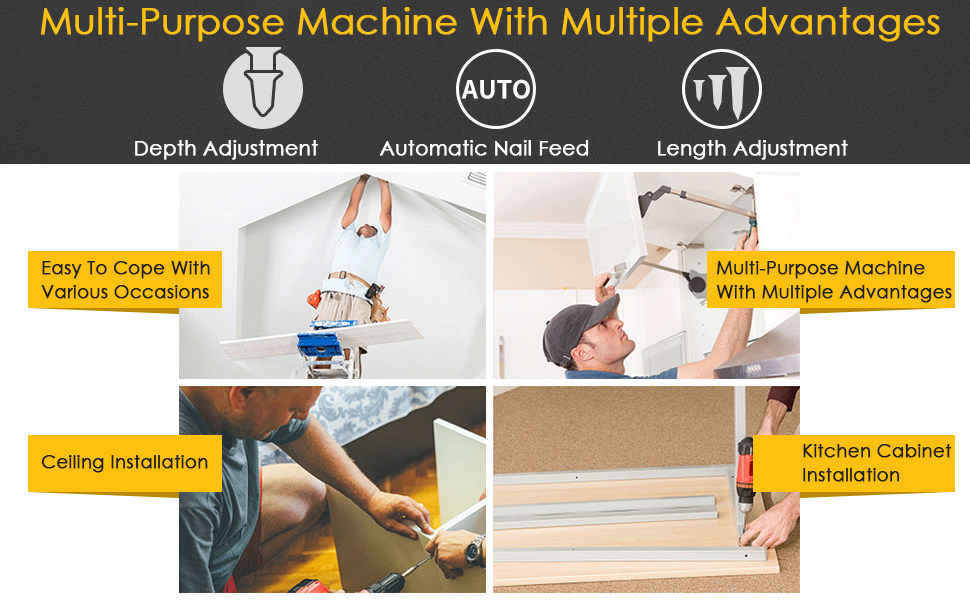 Multi-Purpose Machine With Multiple Advantages

AUTO

Depth Adjustment

Automatic Nail Feed

Length Adjustment

Easy To Cope With Various Occasions

Multi-Purpose Machine With Multiple Advantages

Ceiling Installation

Kitchen Cabinet Installation