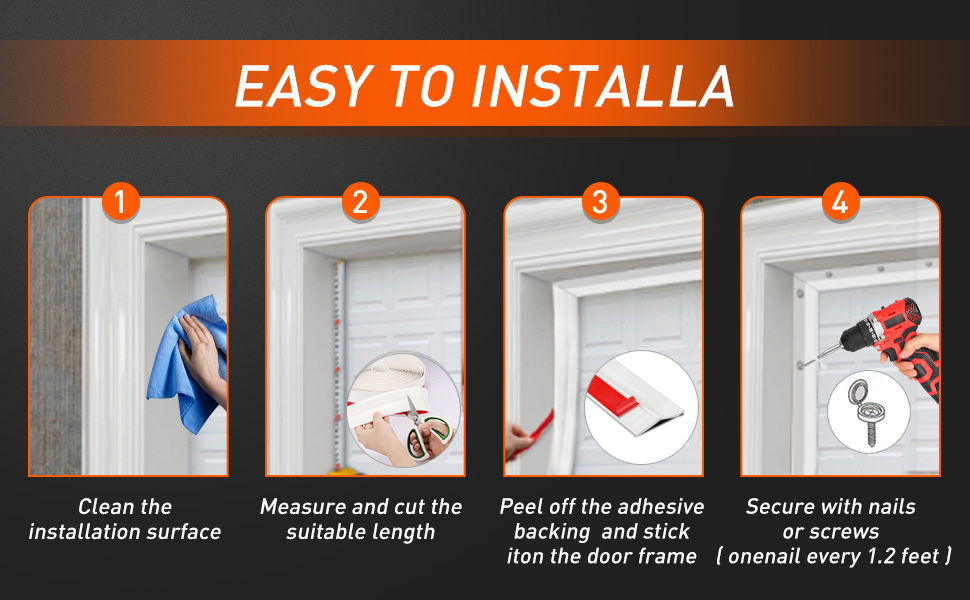 EASY TO INSTALLA

1

Clean the installation surface

2

Measure and cut the suitable length

3

Peel off the adhesive backing and stick iton the door frame

4

Secure with nails or screws ( onenail every 1.2 feet )