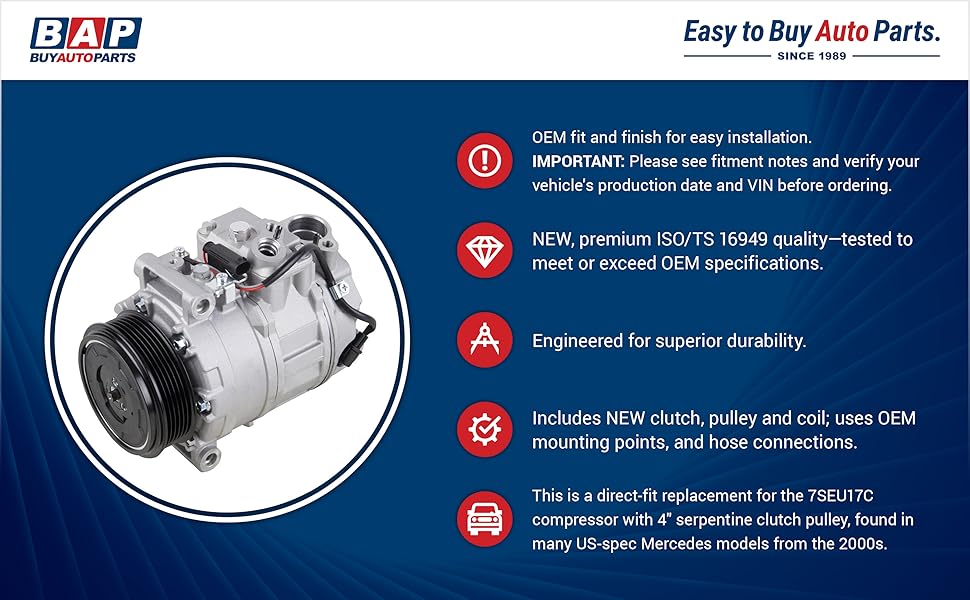 BAP
BUYAUTOPARTS

Easy to Buy Auto Parts.
SINCE 1989

OEM fit and finish for easy installation. IMPORTANT: Please see fitment notes and verify your vehicle's production date and VIN before ordering.

NEW, premium ISO/TS 16949 quality—tested to meet or exceed OEM specifications.

Engineered for superior durability.

Includes NEW clutch, pulley and coil; uses OEM mounting points, and hose connections.

This is a direct-fit replacement for the 7SEU17C compressor with 4" serpentine clutch pulley, found in many US-spec Mercedes models from the 2000s.