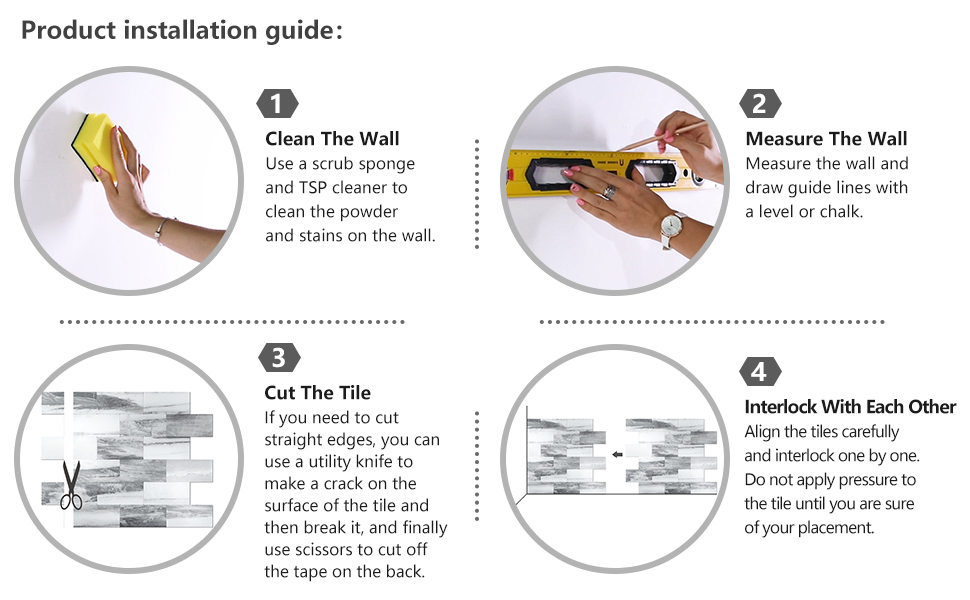 Product installation guide:

1

Clean The Wall

Use a scrub sponge and TSP cleaner to clean the powder and stains on the wall.

2

Measure The Wall

Measure the wall and draw guide lines with a level or chalk.

3

Cut The Tile

If you need to cut straight edges, you can use a utility knife to make a crack on the surface of the tile and then break it, and finally use scissors to cut off the tape on the back.

4

Interlock With Each Other

Align the tiles carefully and interlock one by one. Do not apply pressure to the tile until you are sure of your placement.