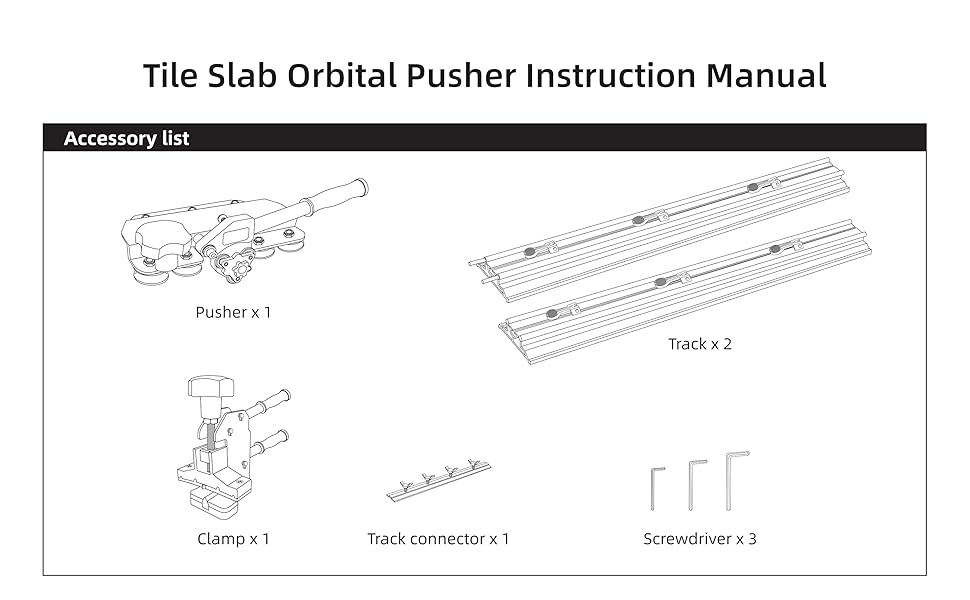 Tile Slab Orbital Pusher Instruction Manual

Accessory list

Pusher x 1

Track x 2

Clamp x 1

Track connector x 1

Screwdriver x 3