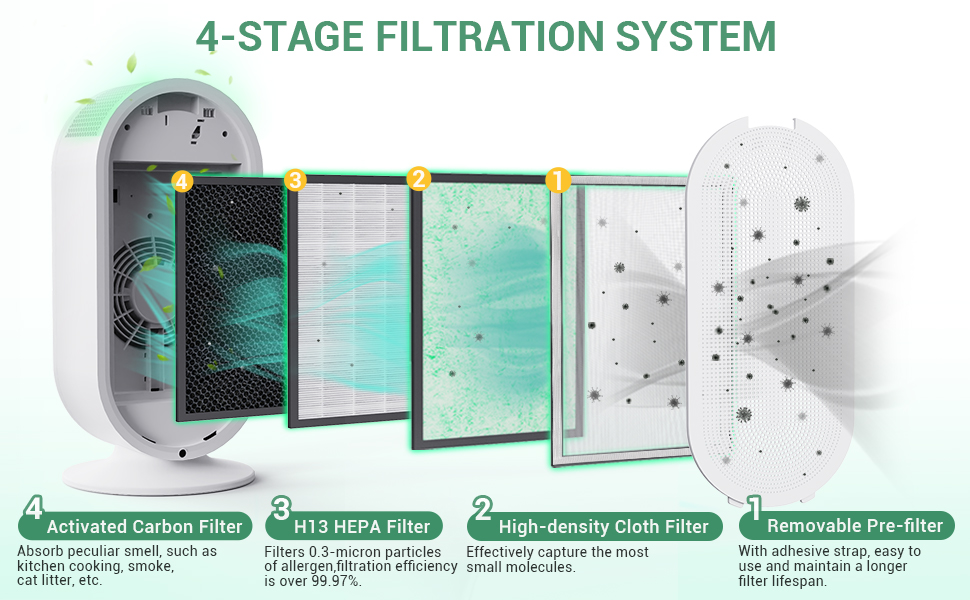 4-STAGE FILTRATION SYSTEM

4 3 2 1

4 Activated Carbon Filter
Absorb peculiar smell, such as kitchen cooking, smoke, cat litter, etc.

3 H13 HEPA Filter
Filters 0.3-micron particles of allergen,filtration efficiency is over 99.97%.

2 High-density Cloth Filter
Effectively capture the most small molecules.

1 Removable Pre-filter
With adhesive strap, easy to use and maintain a longer filter lifespan.