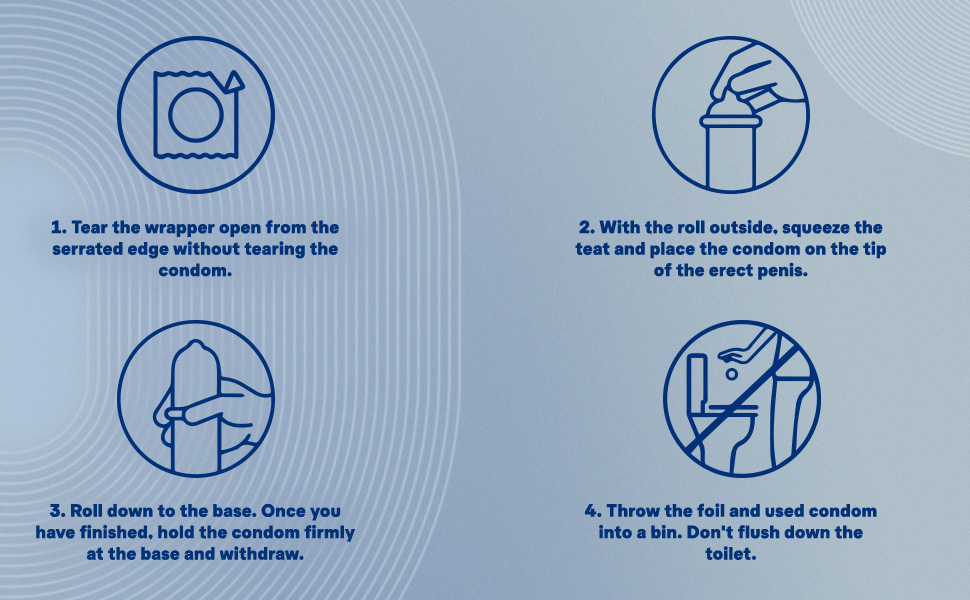 1. Tear the wrapper open from the serrated edge without tearing the condom.

2. With the roll outside, squeeze the teat and place the condom on the tip of the erect penis.

3. Roll down to the base. Once you have finished, hold the condom firmly at the base and withdraw.

4. Throw the foil and used condom into a bin. Don't flush down the toilet.