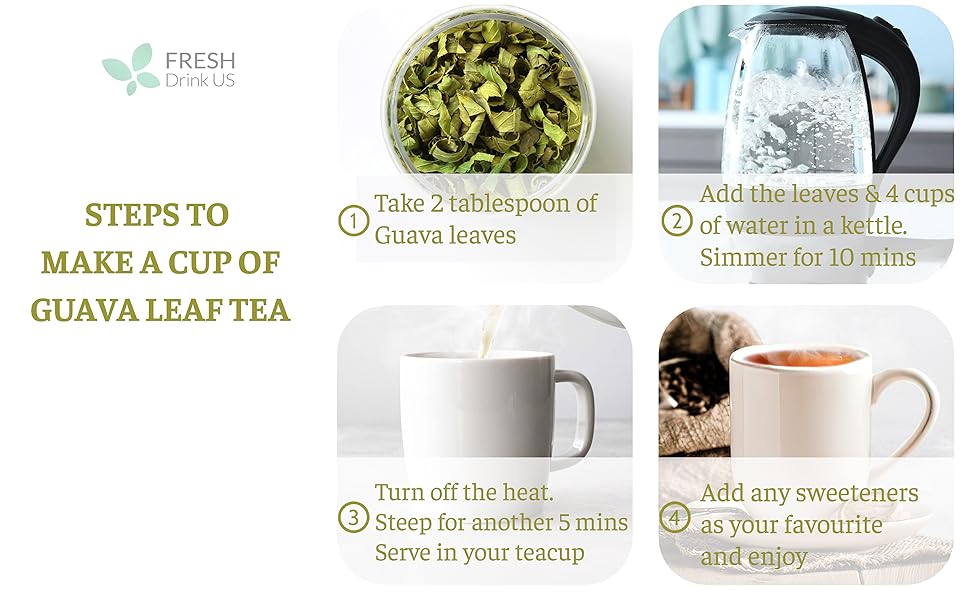 FRESH
Drink US

STEPS TO MAKE A CUP OF GUAVA LEAF TEA

1 Take 2 tablespoon of Guava leaves

2 Add the leaves & 4 cups of water in a kettle. Simmer for 10 mins

3 Turn off the heat. Steep for another 5 mins Serve in your teacup

4 Add any sweeteners as your favourite and enjoy