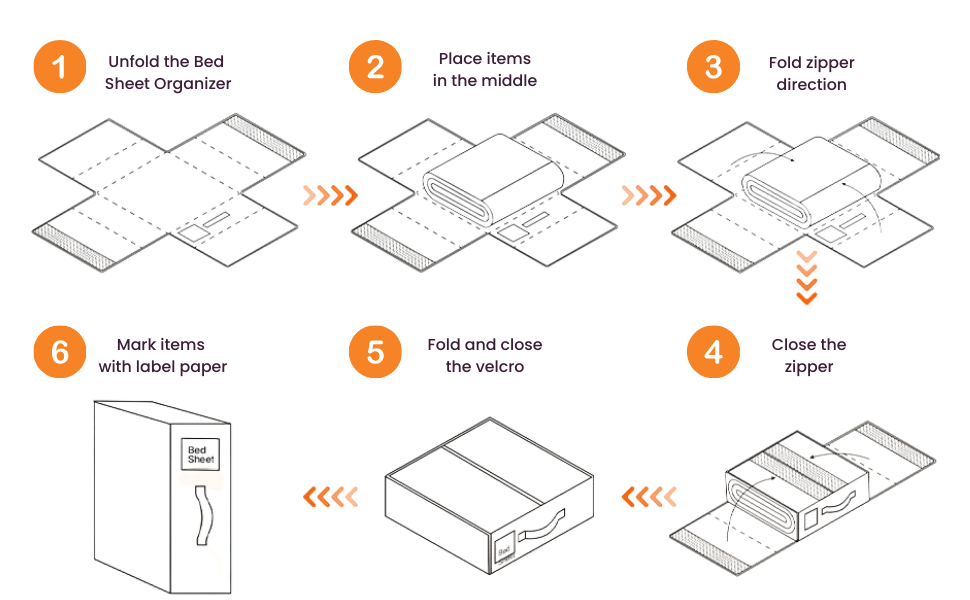 1
Unfold the Bed Sheet Organizer

2
Place items in the middle

3
Fold zipper direction

6
Mark items with label paper

Bed Sheet

5
Fold and close the velcro

Bed

4
Close the zipper