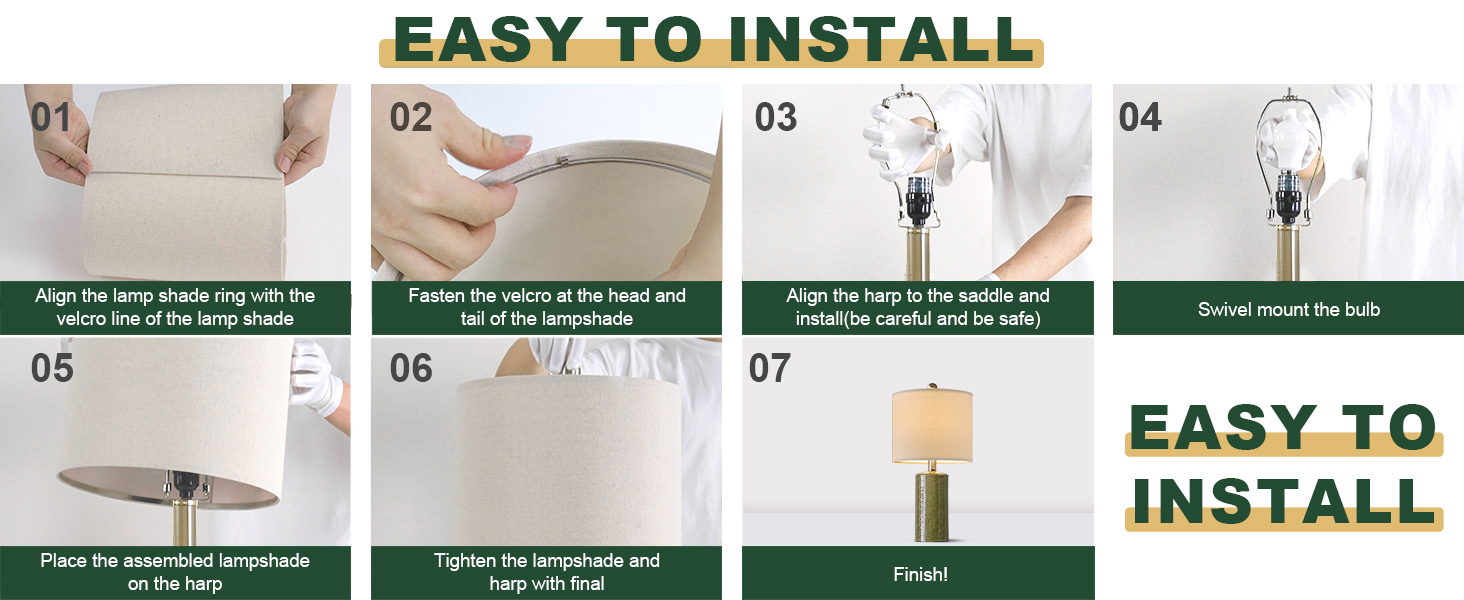 EASY TO INSTALL

01
Align the lamp shade ring with the velcro line of the lamp shade

02
Fasten the velcro at the head and tail of the lampshade

03
Align the harp to the saddle and install(be careful and be safe)

04
Swivel mount the bulb

05
Place the assembled lampshade on the harp

06
Tighten the lampshade and harp with final

07
Finish!

EASY TO INSTALL