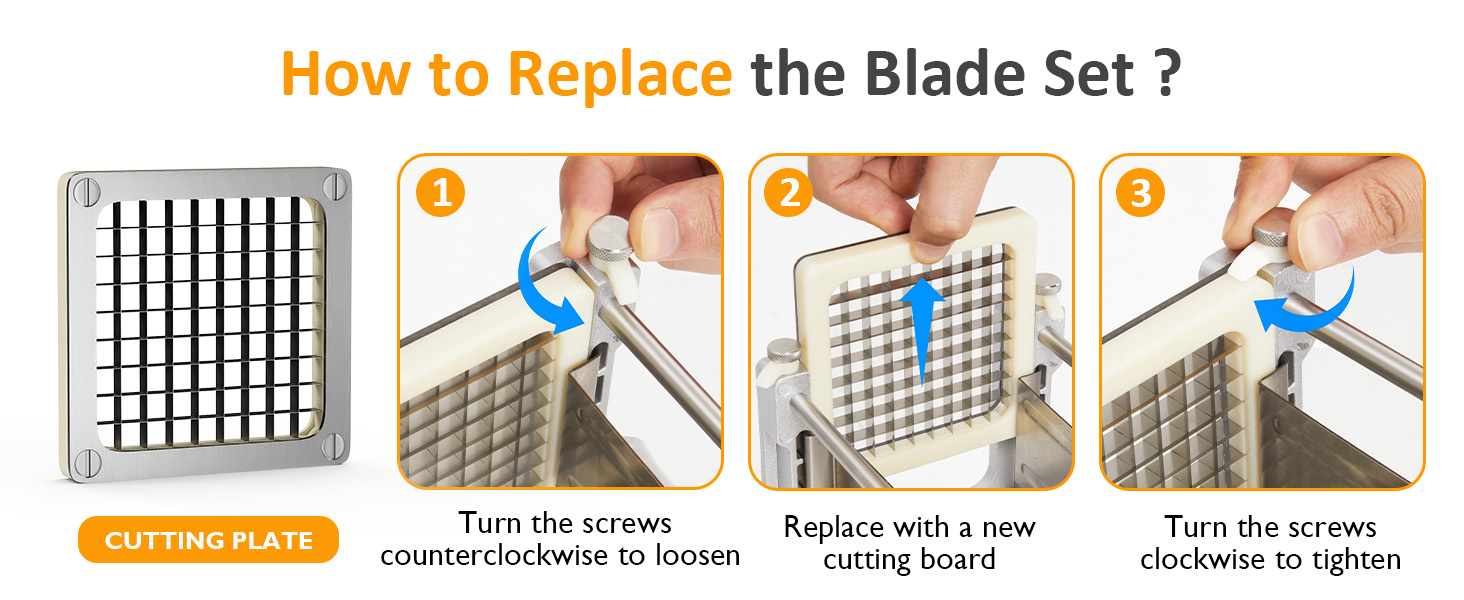 How to Replace the Blade Set ?

CUTTING PLATE

1
Turn the screws counterclockwise to loosen

2
Replace with a new cutting board

3
Turn the screws clockwise to tighten