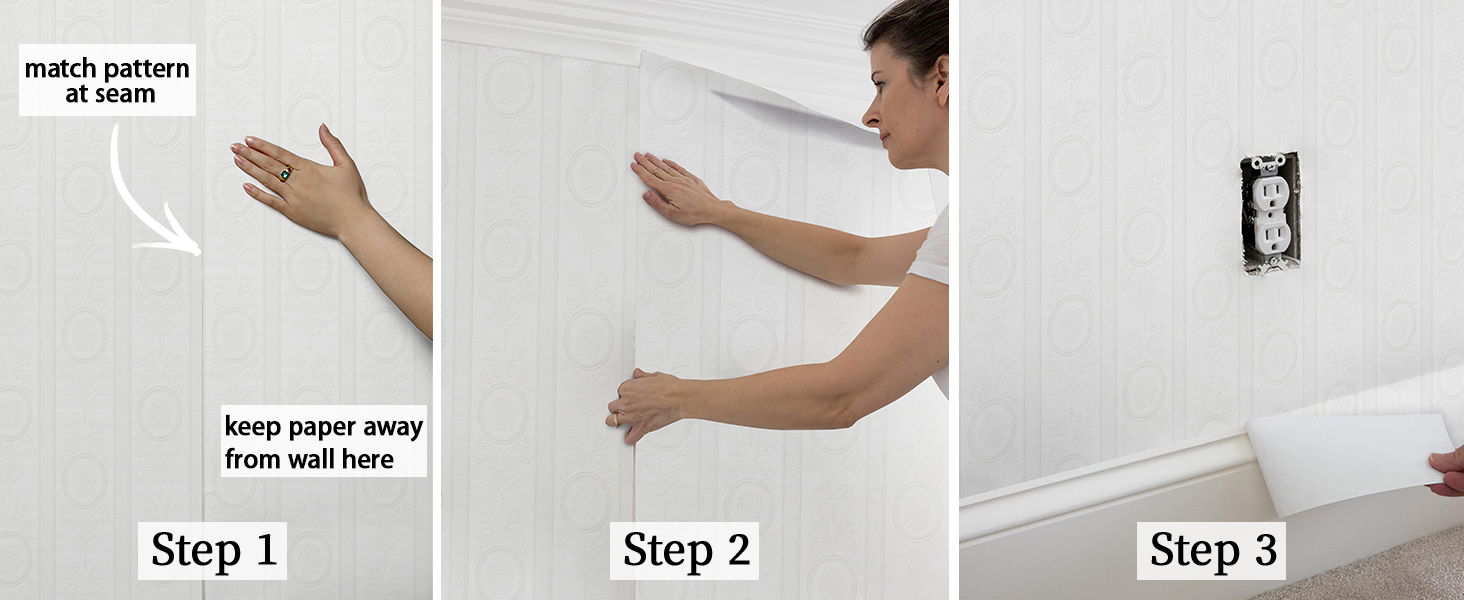 match pattern at seam

keep paper away from wall here

Step 1

Step 2

Step 3