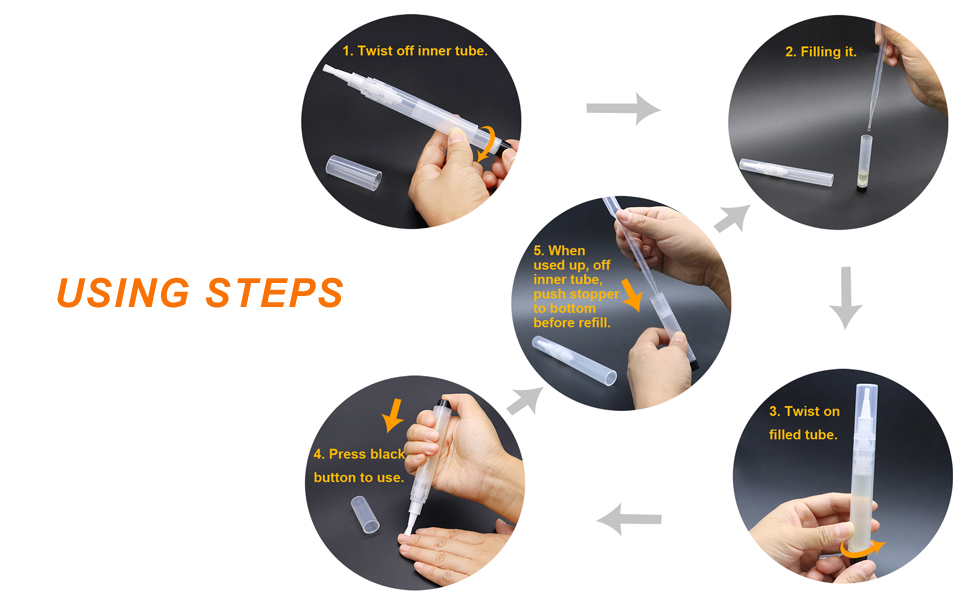 USING STEPS

1. Twist off inner tube.

2. Filling it.

3. Twist on filled tube.

4. Press black button to use.

5. When used up, off inner tube, push stopper to bottom before refill.