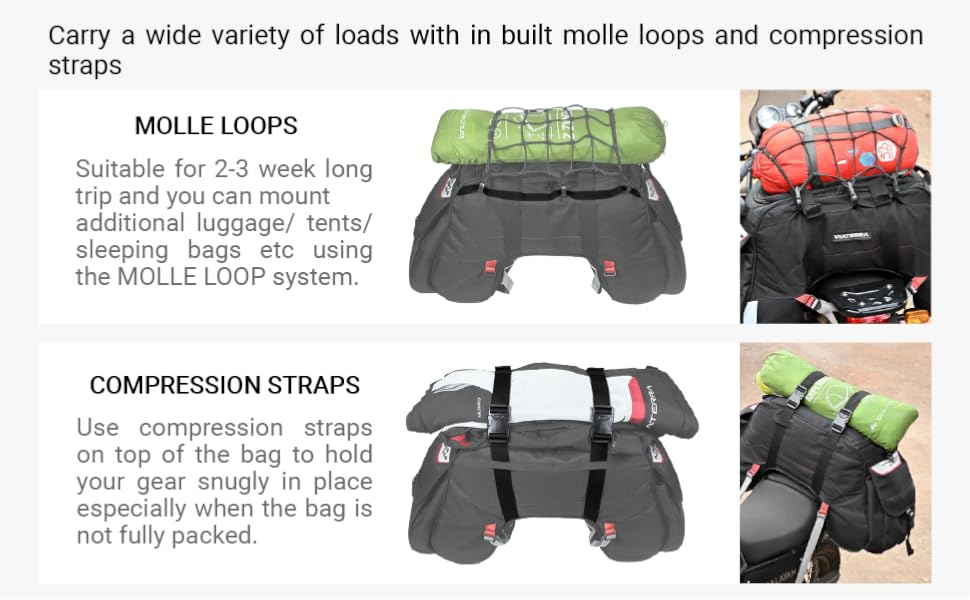 Carry a wide variety of loads with in built molle loops and compression straps

MOLLE LOOPS

Suitable for 2-3 week long trip and you can mount additional luggage/ tents/ sleeping bags etc using the MOLLE LOOP system.

VIATERRA

COMPRESSION STRAPS

Use compression straps on top of the bag to hold your gear snugly in place especially when the bag is not fully packed.