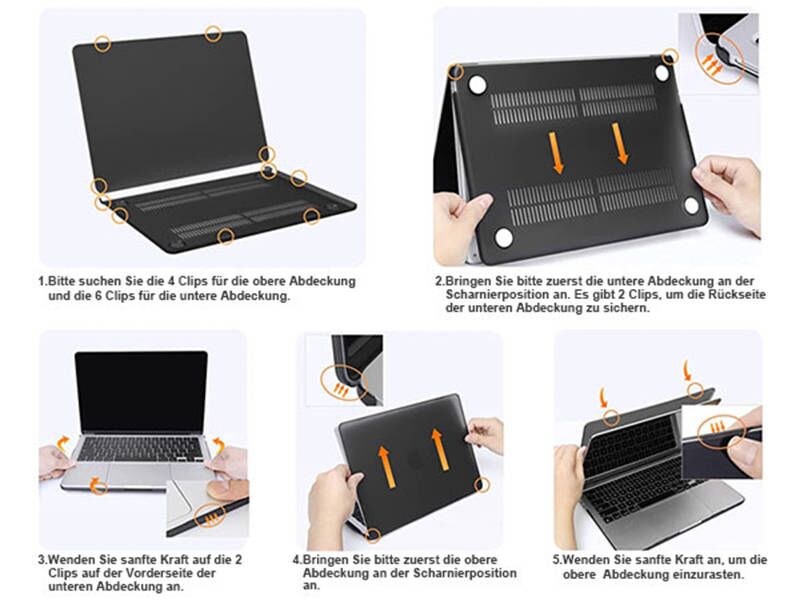 1.Bitte suchen Sie die 4 Clips für die obere Abdeckung und die 6 Clips für die untere Abdeckung.

2.Bringen Sie bitte zuerst die untere Abdeckung an der Scharnierposition an. Es gibt 2 Clips, um die Rückseite der unteren Abdeckung zu sichern.

3.Wenden Sie sanfte Kraft auf die 2 Clips auf der Vorderseite der unteren Abdeckung an.

4.Bringen Sie bitte zuerst die obere Abdeckung an der Scharnierposition an.

5.Wenden Sie sanfte Kraft an, um die obere Abdeckung einzurasten.