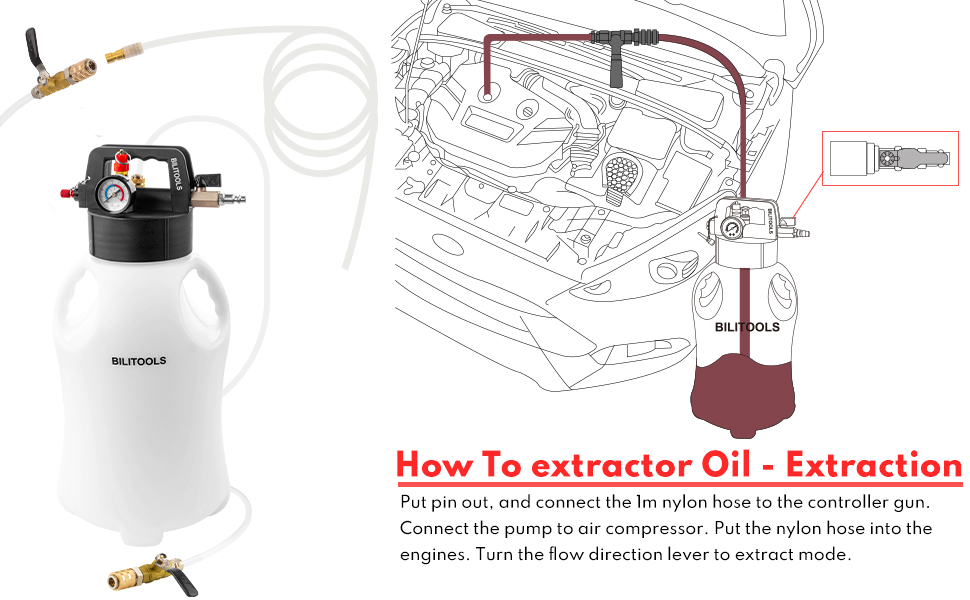 BILITOOLS

BILITOOLS

BILITOOLS

BILITOOLS

How To extractor Oil - Extraction

Put pin out, and connect the 1m nylon hose to the controller gun. Connect the pump to air compressor. Put the nylon hose into the engines. Turn the flow direction lever to extract mode.