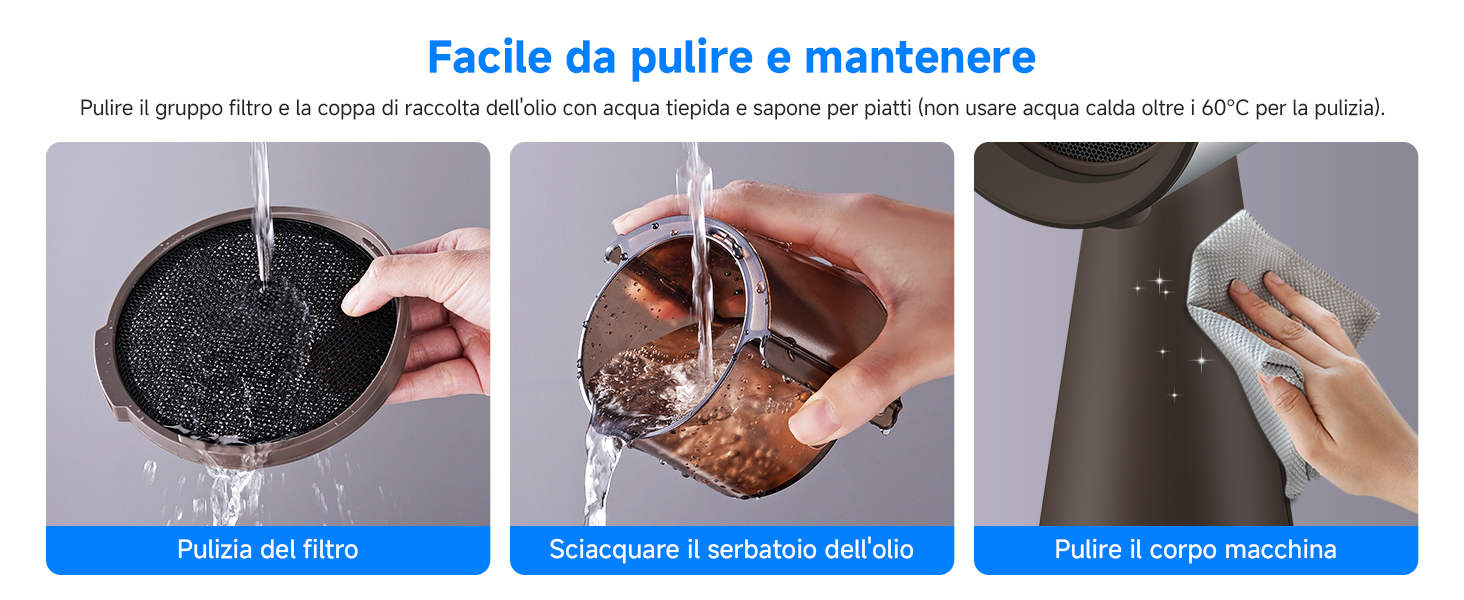 Facile da pulire e mantenere

Pulire il gruppo filtro e la coppa di raccolta dell'olio con acqua tiepida e sapone per piatti (non usare acqua calda oltre i 60°C per la pulizia).

Pulizia del filtro

Sciacquare il serbatoio dell'olio

Pulire il corpo macchina