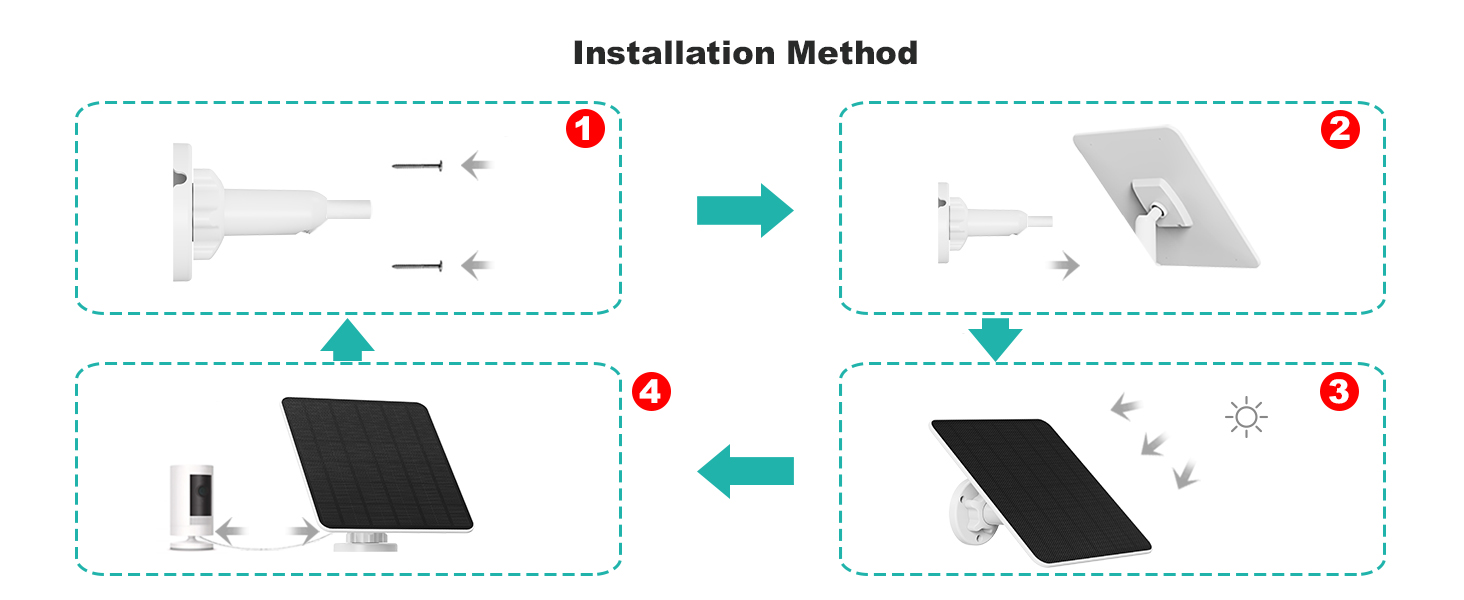 Installation Method

1

2

4

3