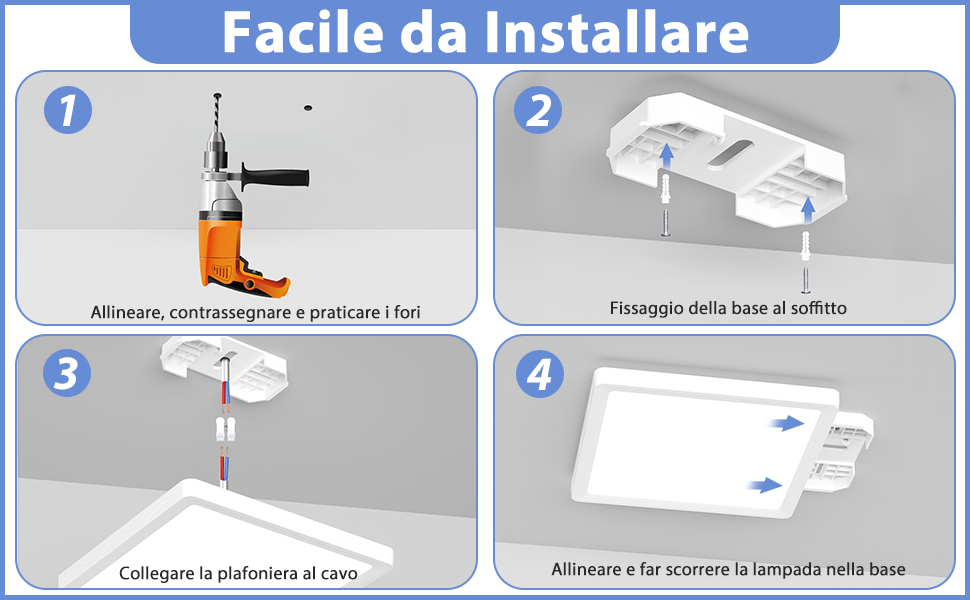 Facile da Installare

1
Allineare, contrassegnare e praticare i fori

2
Fissaggio della base al soffitto

3
Collegare la plafoniera al cavo

4
Allineare e far scorrere la lampada nella base