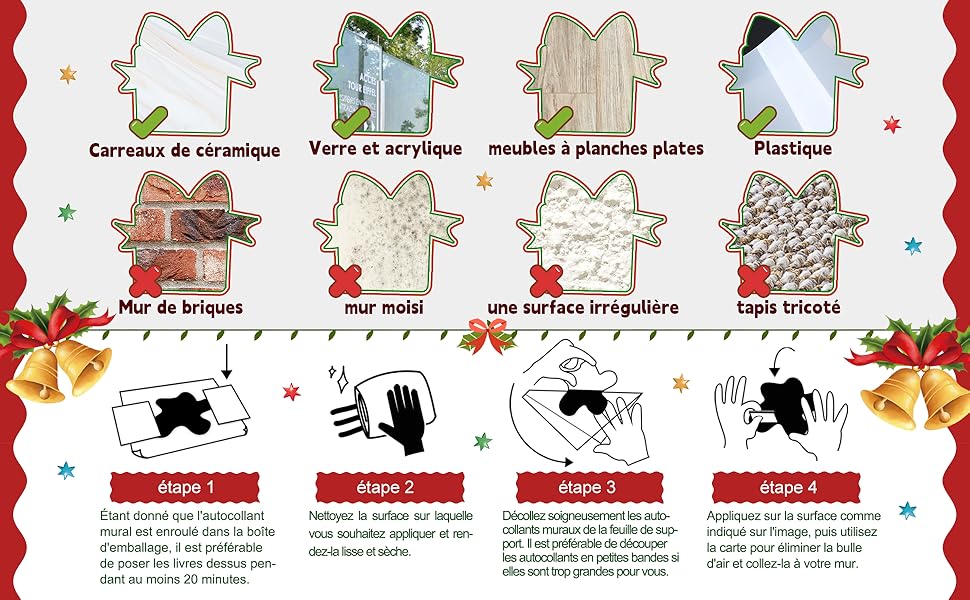 Carreaux de céramique

Verre et acrylique

meubles à planches plates

Plastique

Mur de briques

mur moisi

une surface irrégulière

tapis tricoté

étape 1

Étant donné que l'autocollant mural est enroulé dans la boîte d'emballage, il est préférable de poser les livres dessus pendant au moins 20 minutes.

étape 2

Nettoyez la surface sur laquelle vous souhaitez appliquer et rendez-la lisse et sèche.

étape 3

Décollez soigneusement les autocollants muraux de la feuille de support. Il est préférable de découper les autocollants en petites bandes si elles sont trop grandes pour vous.

étape 4

Appliquez sur la surface comme indiqué sur l'image, puis utilisez la carte pour éliminer la bulle d'air et collez-la à votre mur.