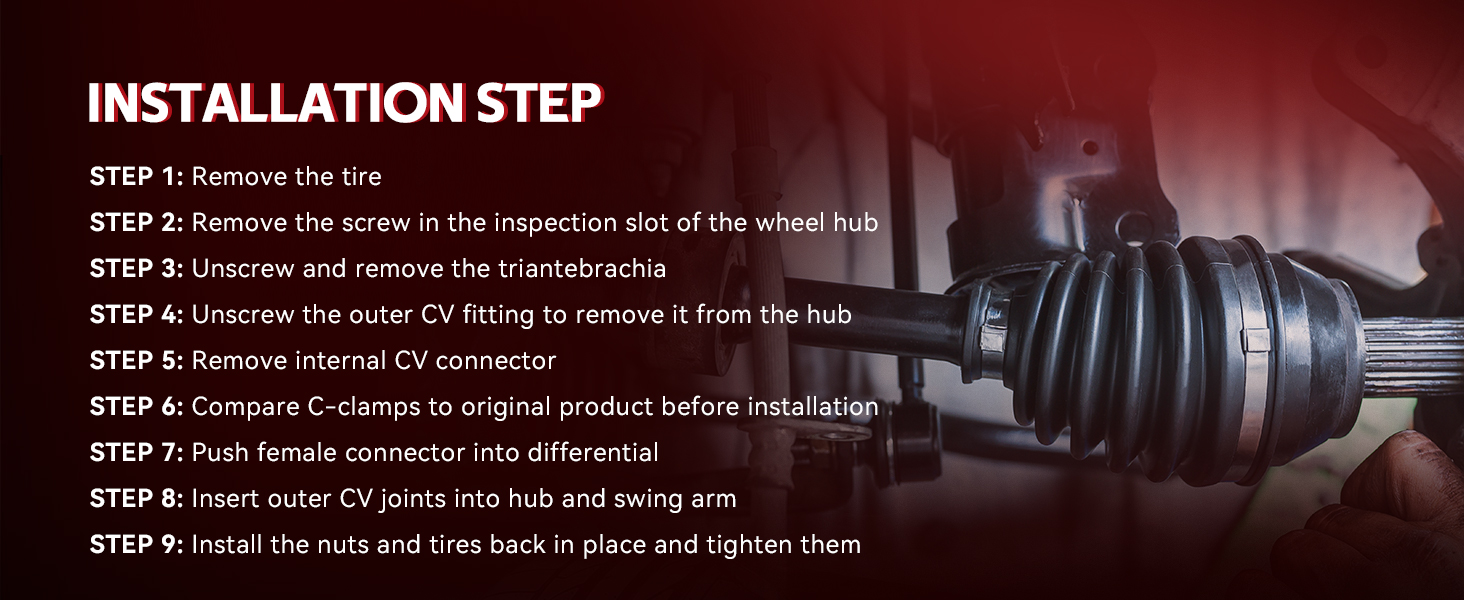 INSTALLATION STEP

STEP 1: Remove the tire

STEP 2: Remove the screw in the inspection slot of the wheel hub

STEP 3: Unscrew and remove the triantebrachia

STEP 4: Unscrew the outer CV fitting to remove it from the hub

STEP 5: Remove internal CV connector

STEP 6: Compare C-clamps to original product before installation

STEP 7: Push female connector into differential

STEP 8: Insert outer CV joints into hub and swing arm

STEP 9: Install the nuts and tires back in place and tighten them