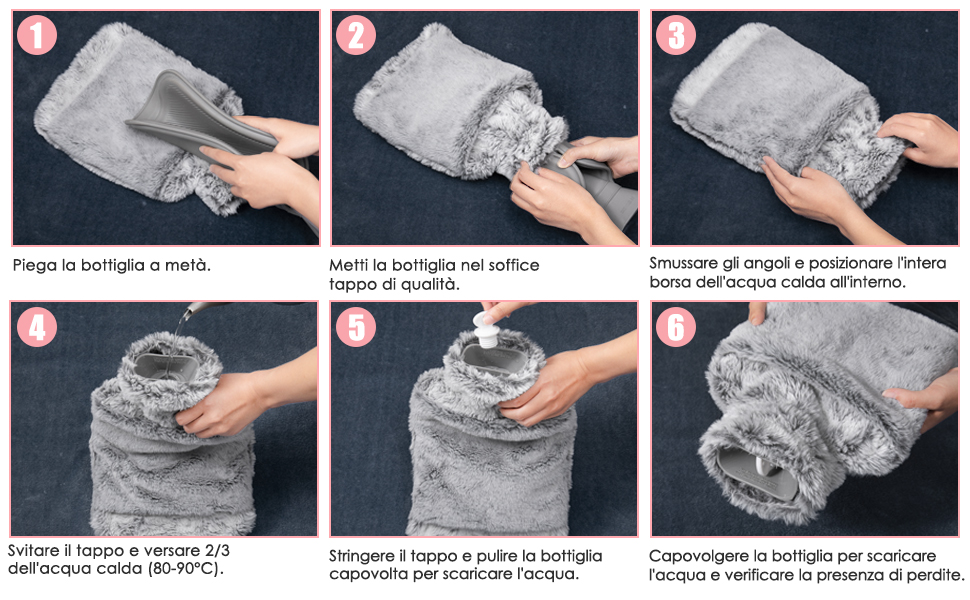 1

Piega la bottiglia a metà.

2

Metti la bottiglia nel soffice tappo di qualità.

3

Smussare gli angoli e posizionare l'intera borsa dell'acqua calda all'interno.

4

Svitare il tappo e versare 2/3 dell'acqua calda (80-90°C).

5

Stringere il tappo e pulire la bottiglia capovolta per scaricare l'acqua.

6

Capovolgere la bottiglia per scaricare l'acqua e verificare la presenza di perdite.