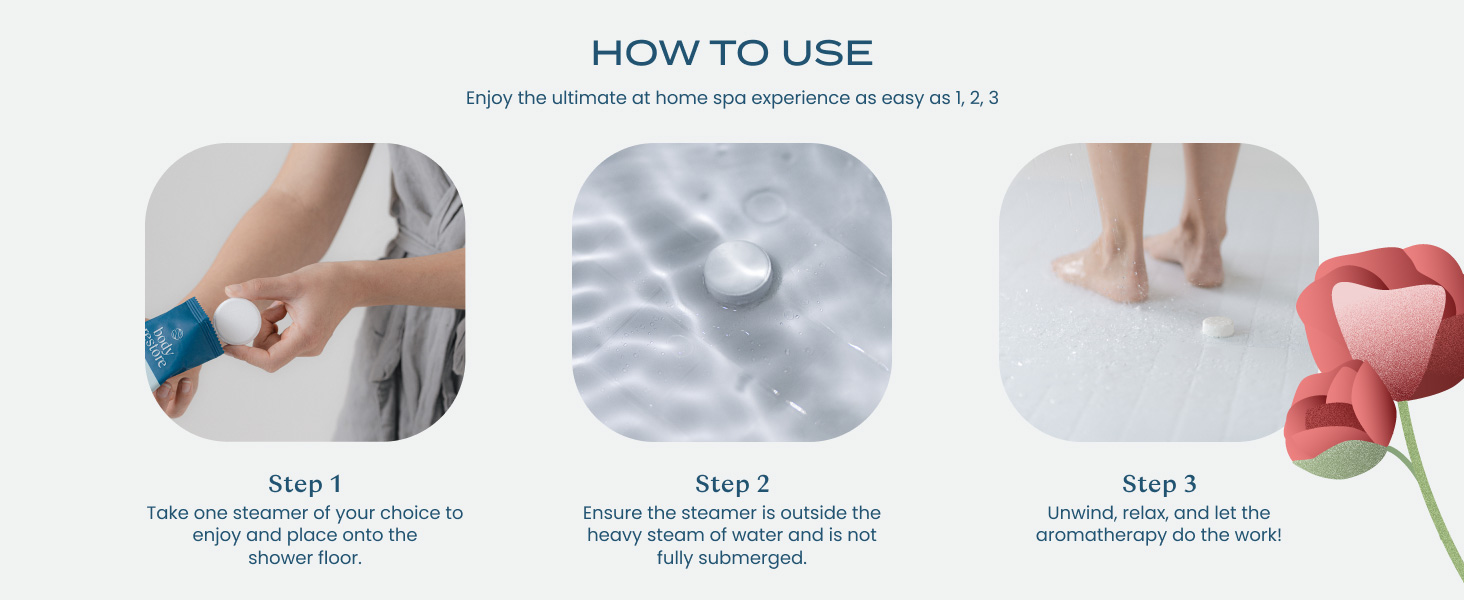 HOW TO USE

Enjoy the ultimate at home spa experience as easy as 1, 2, 3

body restore

Step 1
Take one steamer of your choice to enjoy and place onto the shower floor.

Step 2
Ensure the steamer is outside the heavy steam of water and is not fully submerged.

Step 3
Unwind, relax, and let the aromatherapy do the work!