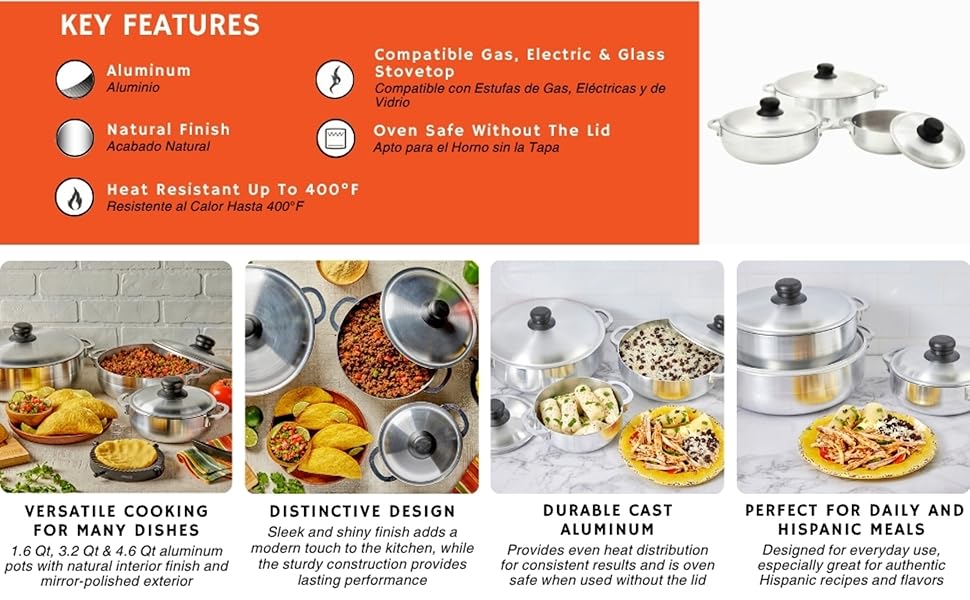 KEY FEATURES

Aluminum
Aluminio

Natural Finish
Acabado Natural

Heat Resistant Up To 400°F
Resistente al Calor Hasta 400°F

Compatible Gas, Electric & Glass Stovetop
Compatible con Estufas de Gas, Eléctricas y de Vidrio

Oven Safe Without The Lid
Apto para el Horno sin la Tapa

VERSATILE COOKING FOR MANY DISHES
1.6 Qt, 3.2 Qt & 4.6 Qt aluminum pots with natural interior finish and mirror-polished exterior

DISTINCTIVE DESIGN
Sleek and shiny finish adds a modern touch to the kitchen, while the sturdy construction provides lasting performance

DURABLE CAST ALUMINUM
Provides even heat distribution for consistent results and is oven safe when used without the lid

PERFECT FOR DAILY AND HISPANIC MEALS
Designed for everyday use, especially great for authentic Hispanic recipes and flavors