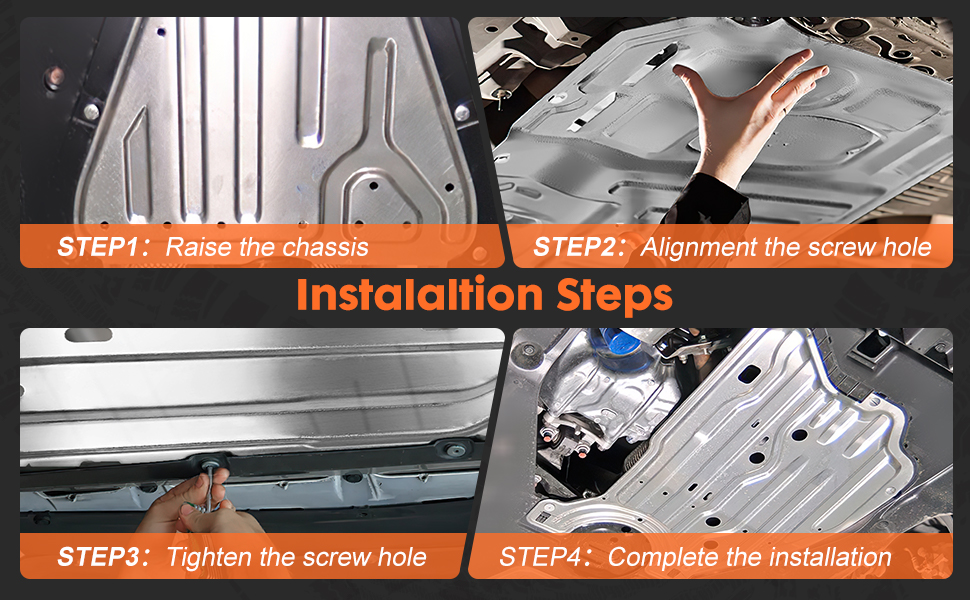 STEP1: Raise the chassis

STEP2: Alignment the screw hole

Instalaltion Steps

STEP3: Tighten the screw hole

STEP4: Complete the installation