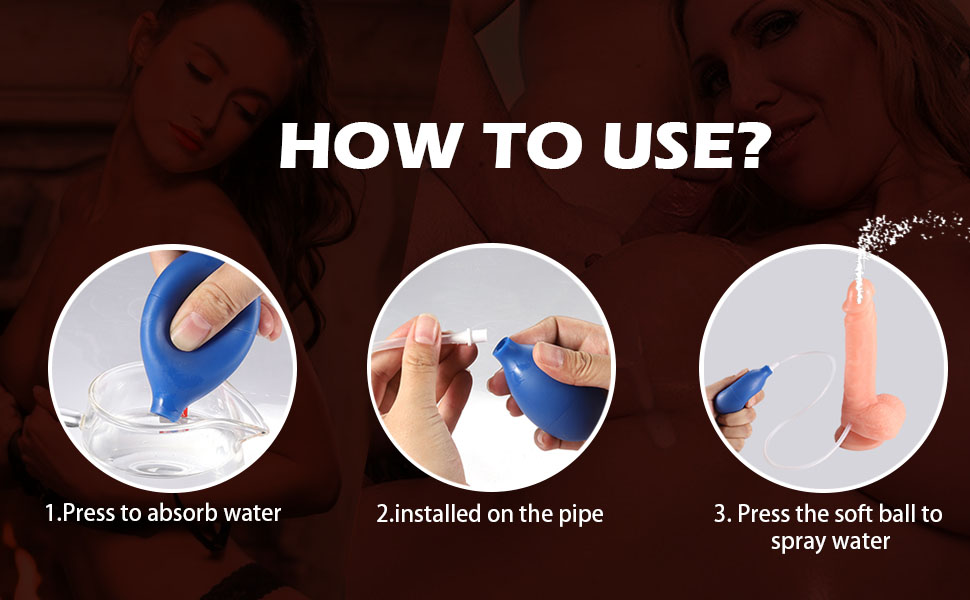 HOW TO USE?

1.Press to absorb water

2.installed on the pipe

3. Press the soft ball to spray water