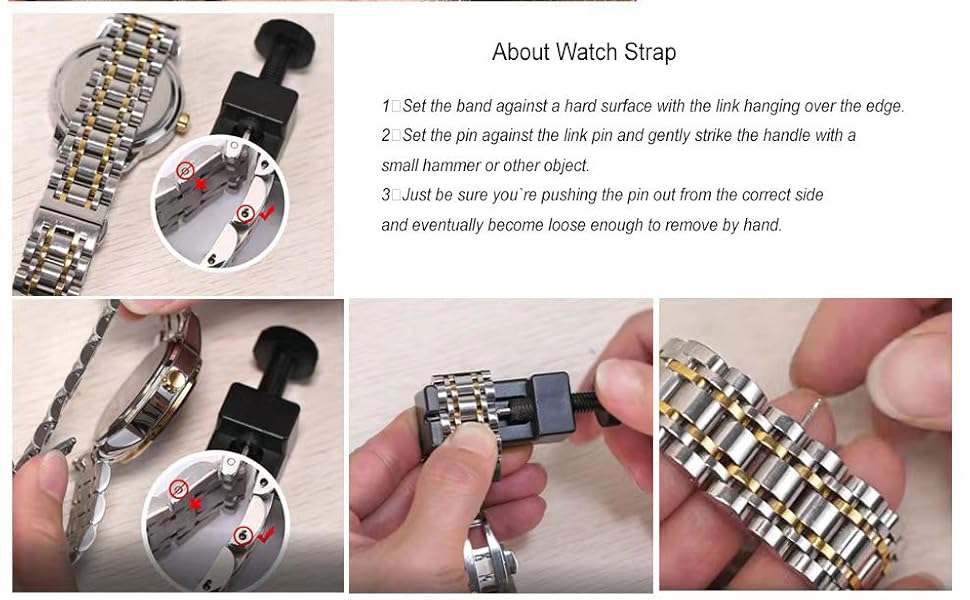 About Watch Strap

1□Set the band against a hard surface with the link hanging over the edge.
2□Set the pin against the link pin and gently strike the handle with a small hammer or other object.
3□Just be sure you`re pushing the pin out from the correct side and eventually become loose enough to remove by hand.