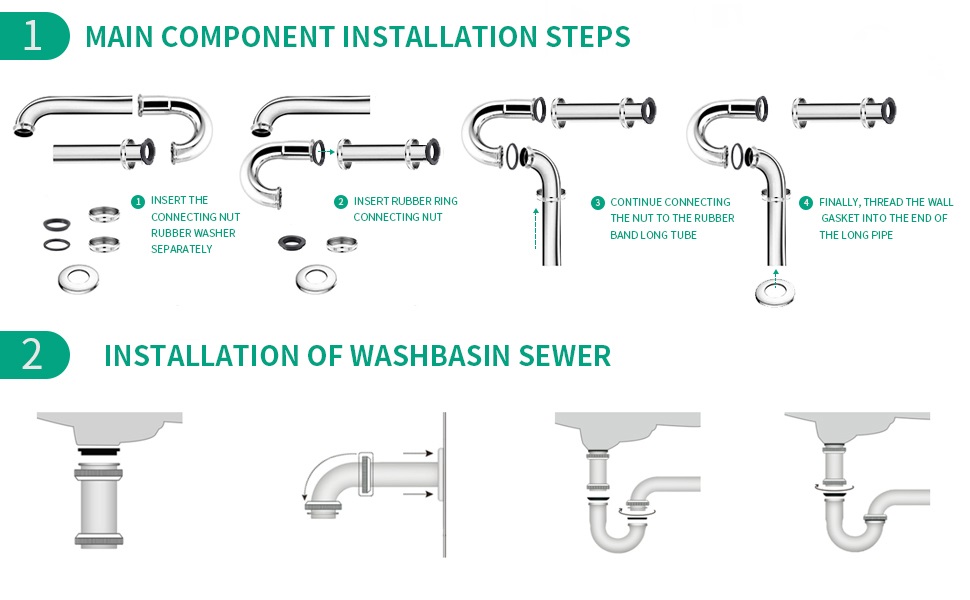 1 MAIN COMPONENT INSTALLATION STEPS

1 INSERT THE CONNECTING NUT RUBBER WASHER SEPARATELY

2 INSERT RUBBER RING CONNECTING NUT

3 CONTINUE CONNECTING THE NUT TO THE RUBBER BAND LONG TUBE

4 FINALLY, THREAD THE WALL GASKET INTO THE END OF THE LONG PIPE

2 INSTALLATION OF WASHBASIN SEWER