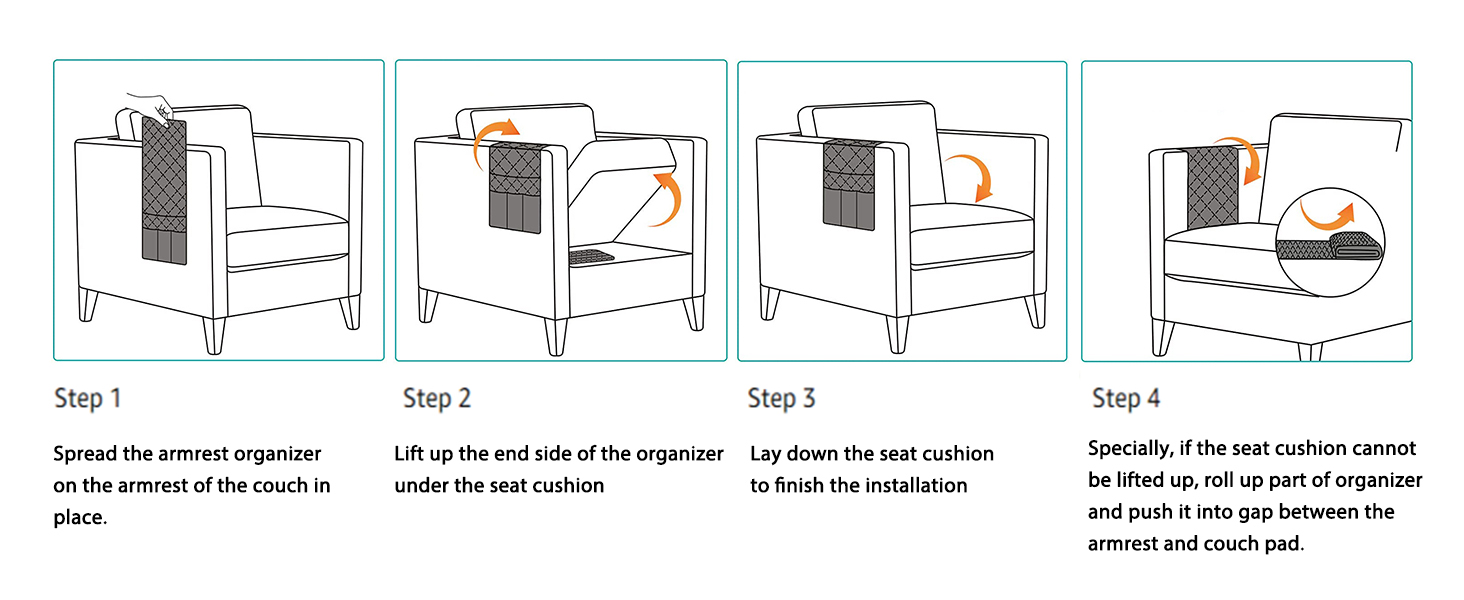 Step 1

Spread the armrest organizer on the armrest of the couch in place.

Step 2

Lift up the end side of the organizer under the seat cushion

Step 3

Lay down the seat cushion to finish the installation

Step 4

Specially, if the seat cushion cannot be lifted up, roll up part of organizer and push it into gap between the armrest and couch pad.