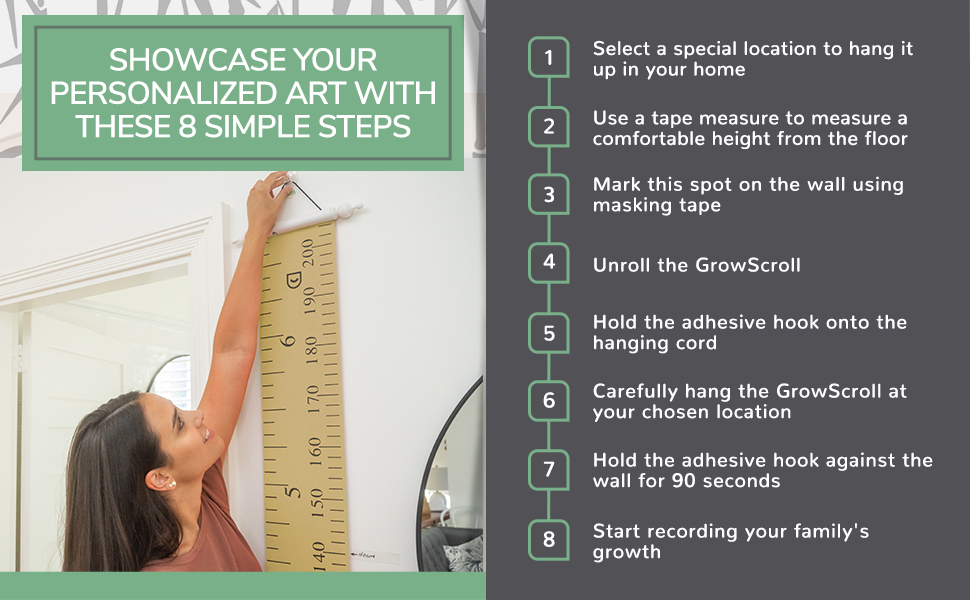 SHOWCASE YOUR PERSONALIZED ART WITH THESE 8 SIMPLE STEPS

200
190
6
180
170
160
5
150
140

1 Select a special location to hang it up in your home

2 Use a tape measure to measure a comfortable height from the floor

3 Mark this spot on the wall using masking tape

4 Unroll the GrowScroll

5 Hold the adhesive hook onto the hanging cord

6 Carefully hang the GrowScroll at your chosen location

7 Hold the adhesive hook against the wall for 90 seconds

8 Start recording your family's growth