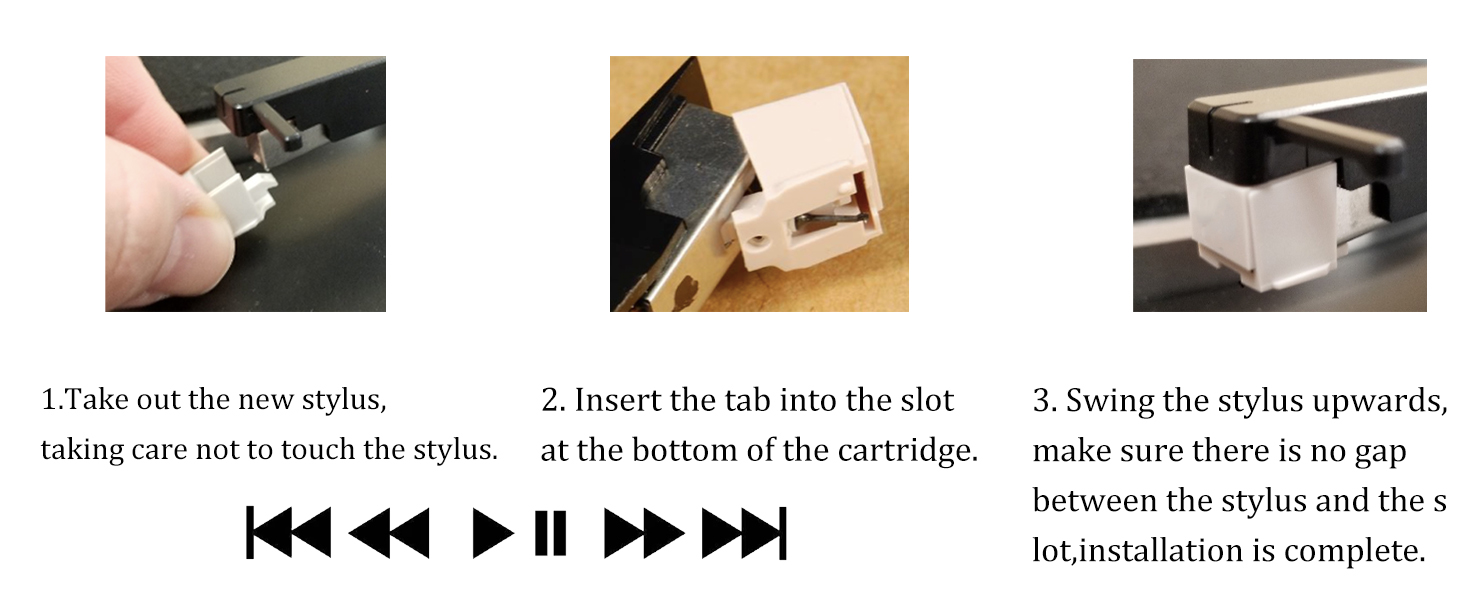 1.Take out the new stylus, taking care not to touch the stylus.

2. Insert the tab into the slot at the bottom of the cartridge.

3. Swing the stylus upwards, make sure there is no gap between the stylus and the s lot,installation is complete.