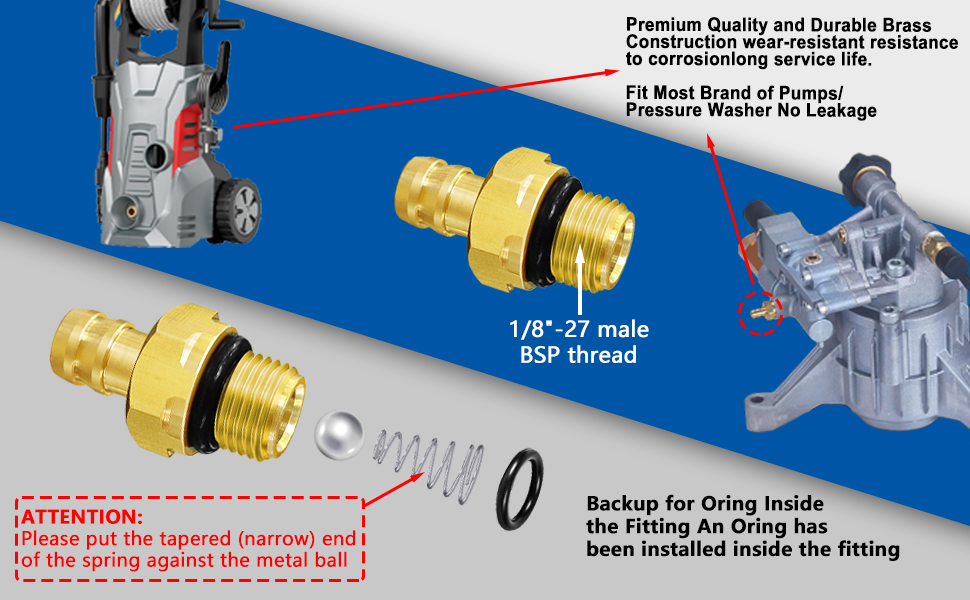 Premium Quality and Durable Brass Construction wear-resistant resistance to corrosionlong service life.

Fit Most Brand of Pumps/ Pressure Washer No Leakage

1/8"-27 male BSP thread

ATTENTION:
Please put the tapered (narrow) end of the spring against the metal ball

Backup for Oring Inside the Fitting An Oring has been installed inside the fitting