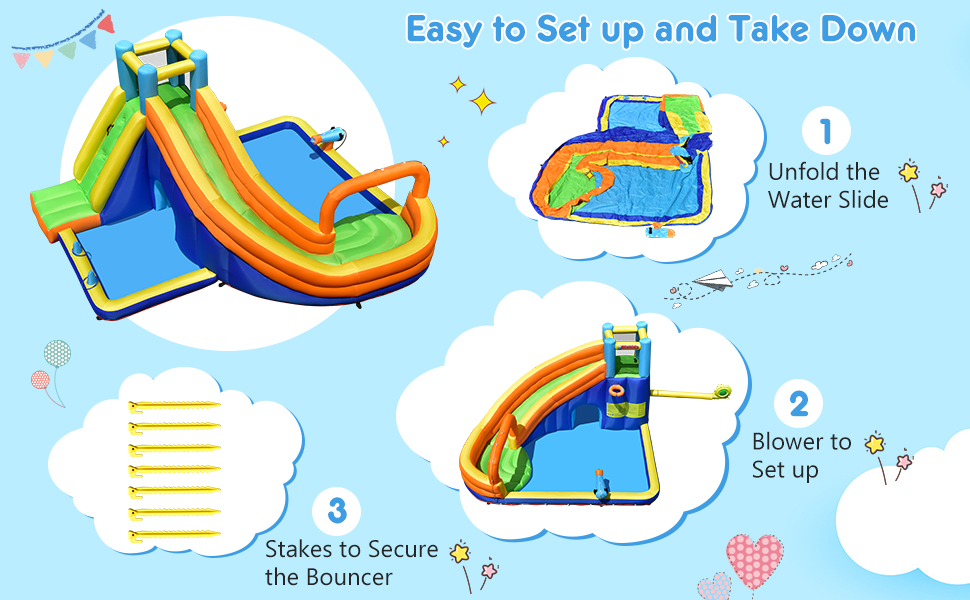 Easy to Set up and Take Down

1
Unfold the Water Slide

2
Blower to Set up

3
Stakes to Secure the Bouncer