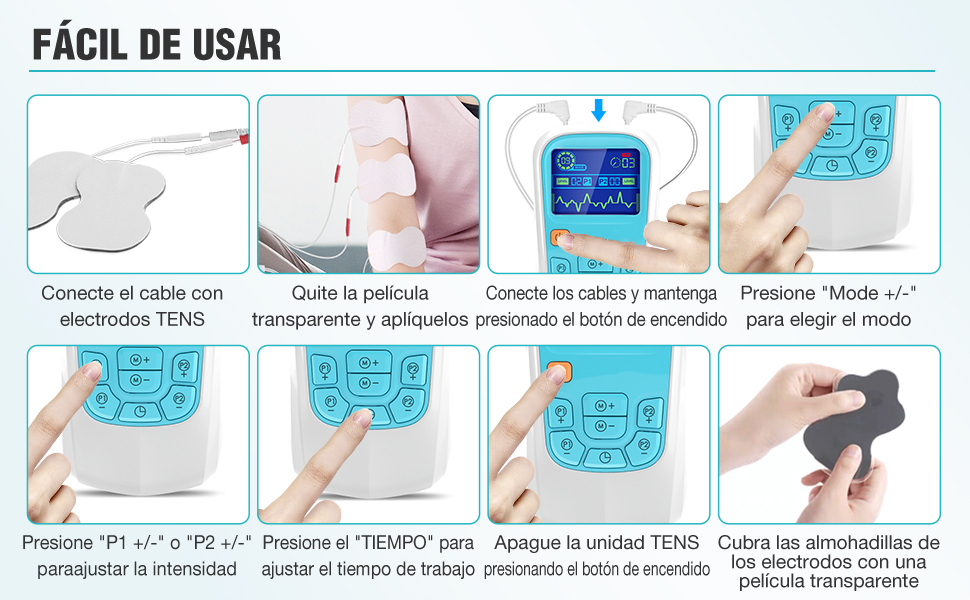 FÁCIL DE USAR

Conecte el cable con electrodos TENS

Quite la película transparente y aplíquelos

Conecte los cables y mantenga presionado el botón de encendido

Presione "Mode +/-" para elegir el modo

Presione "P1 +/-" o "P2 +/-" paraajustar la intensidad

Presione el "TIEMPO" para ajustar el tiempo de trabajo

Apague la unidad TENS presionando el botón de encendido

Cubra las almohadillas de los electrodos con una película transparente