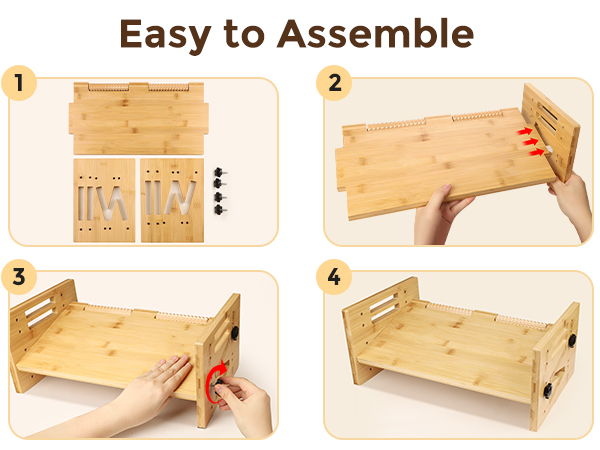 Easy to Assemble

1

2

3

4