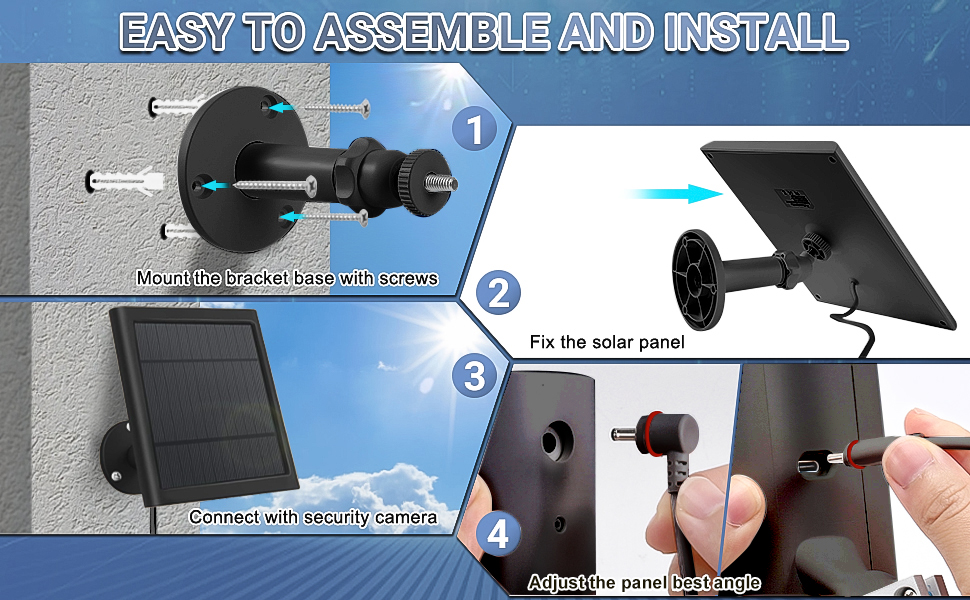 EASY TO ASSEMBLE AND INSTALL

1

Mount the bracket base with screws

2

Fix the solar panel

3

Connect with security camera

4

Adjust the panel best angle