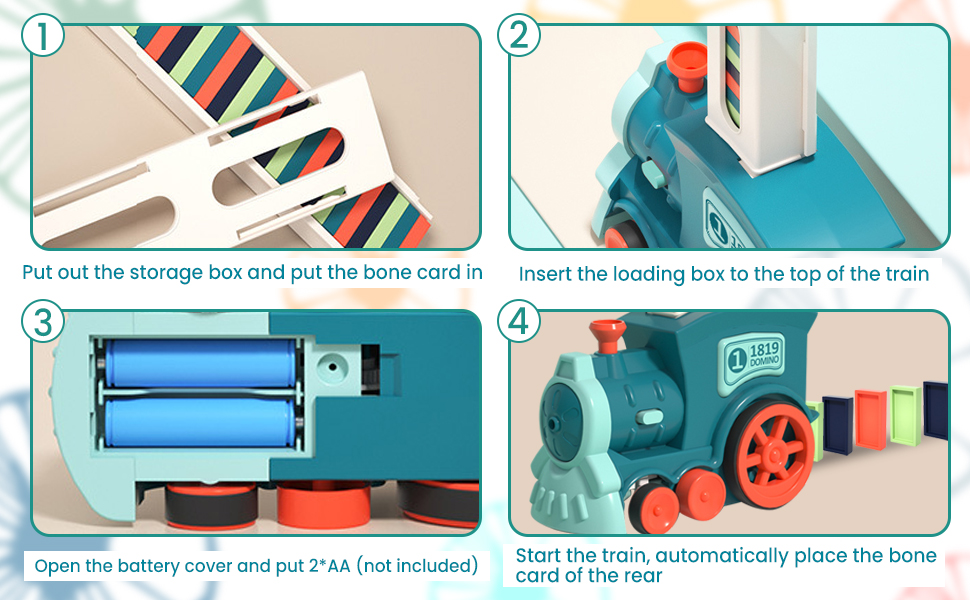 1

Put out the storage box and put the bone card in

2

Insert the loading box to the top of the train

3

Open the battery cover and put 2*AA (not included)

4

1 1819 DOMINO

Start the train, automatically place the bone card of the rear