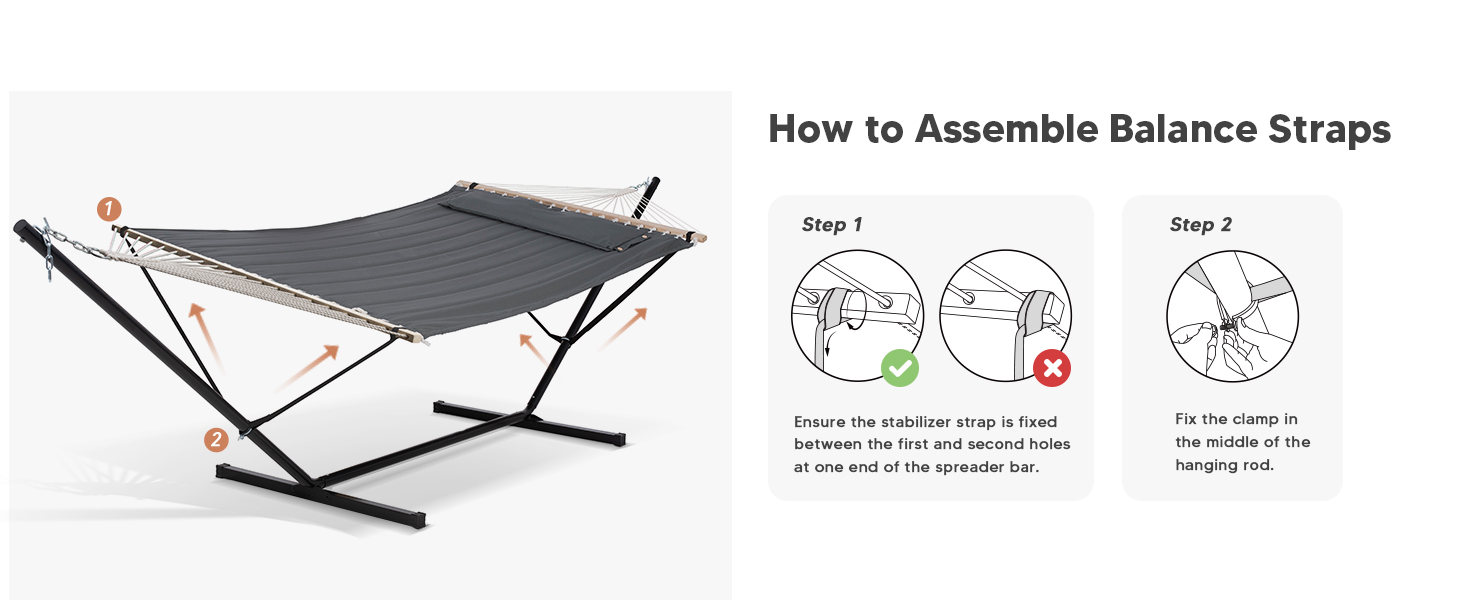 1

2

How to Assemble Balance Straps

Step 1

Ensure the stabilizer strap is fixed between the first and second holes at one end of the spreader bar.

Step 2

Fix the clamp in the middle of the hanging rod.