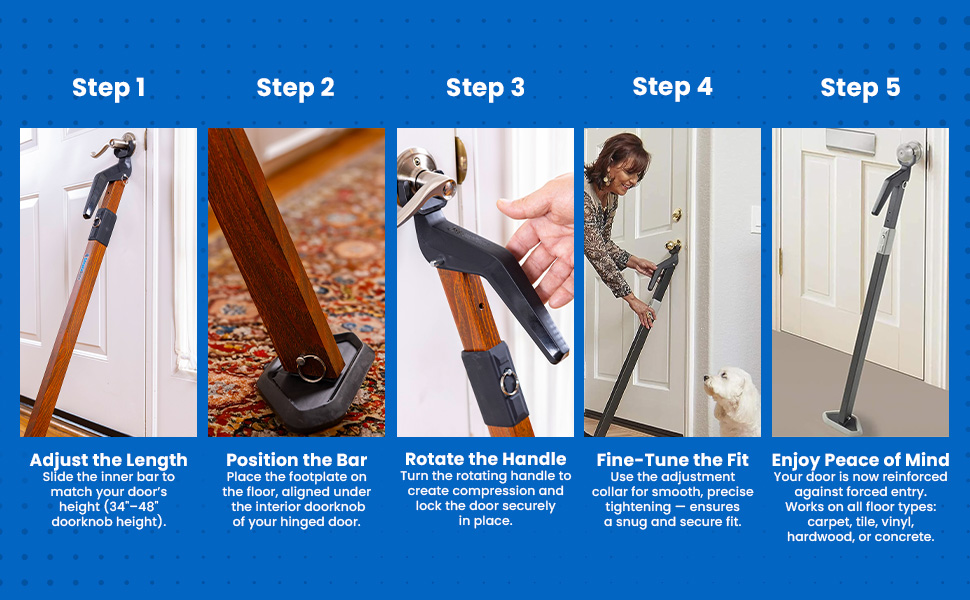 Step 1

Adjust the Length
Slide the inner bar to match your door's height (34"–48" doorknob height).

Step 2

Position the Bar
Place the footplate on the floor, aligned under the interior doorknob of your hinged door.

Step 3

Rotate the Handle
Turn the rotating handle to create compression and lock the door securely in place.

Step 4

Fine-Tune the Fit
Use the adjustment collar for smooth, precise tightening — ensures a snug and secure fit.

Step 5

Enjoy Peace of Mind
Your door is now reinforced against forced entry. Works on all floor types: carpet, tile, vinyl, hardwood, or concrete.