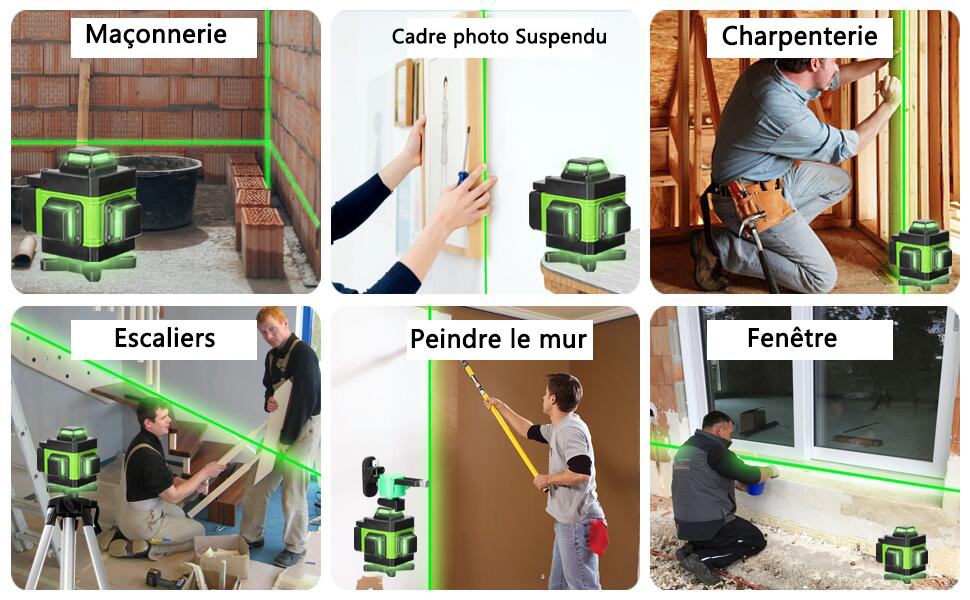 Maçonnerie

Cadre photo Suspendu

Charpenterie

Escaliers

Peindre le mur

Fenêtre