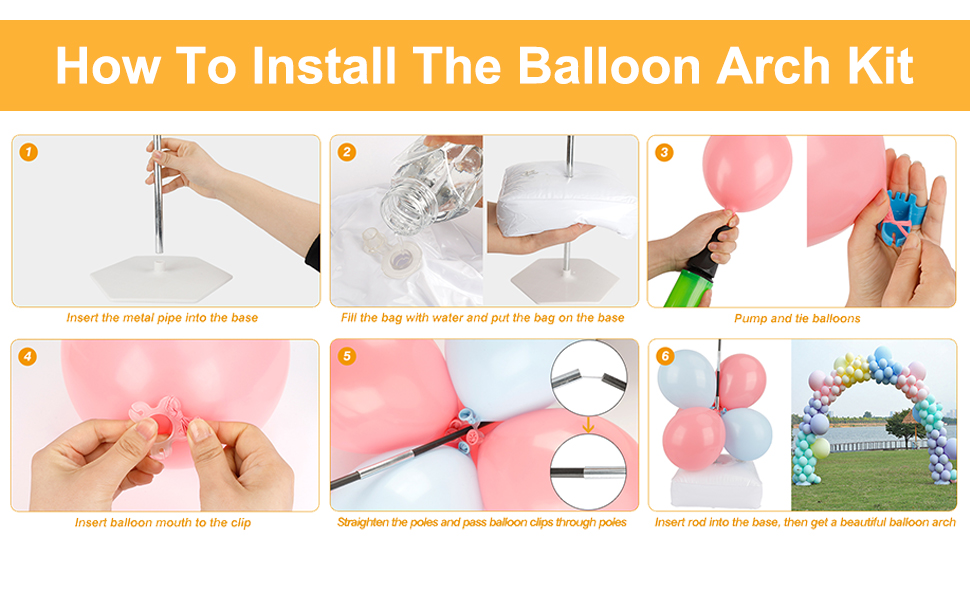 How To Install The Balloon Arch Kit

1
Insert the metal pipe into the base

2
Fill the bag with water and put the bag on the base

3
Pump and tie balloons

4
Insert balloon mouth to the clip

5
Straighten the poles and pass balloon clips through poles

6
Insert rod into the base, then get a beautiful balloon arch