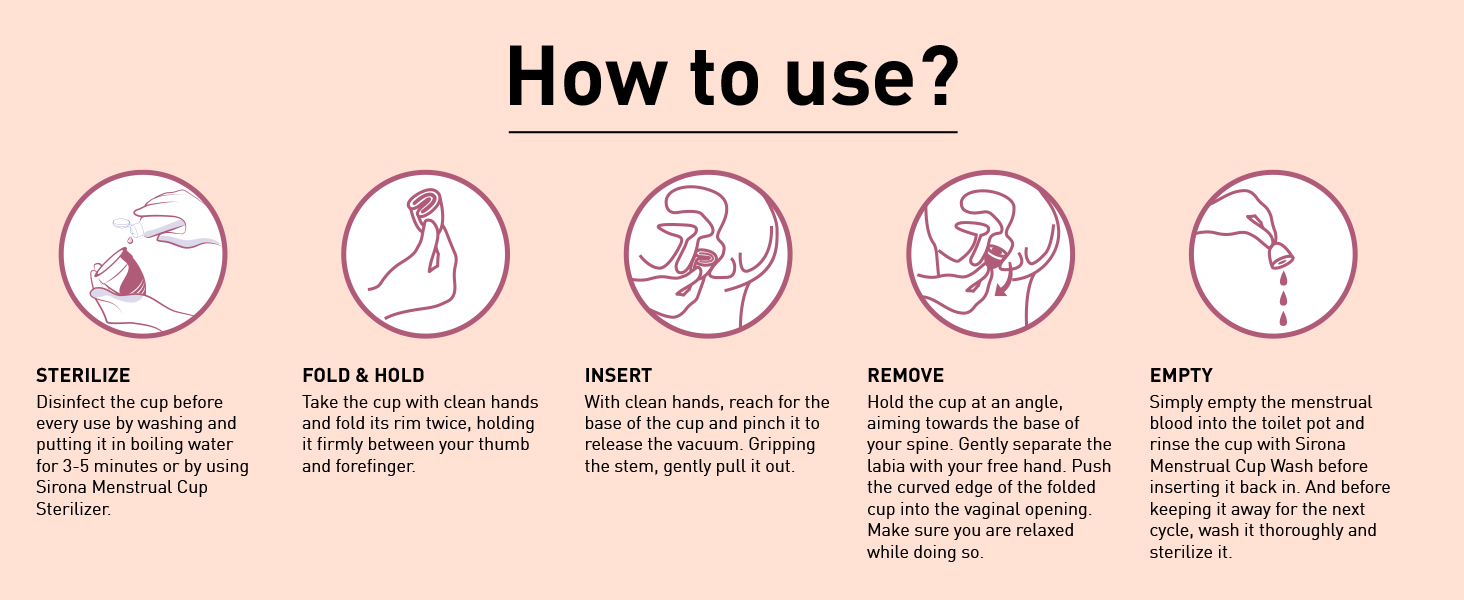 How to use?

STERILIZE
Disinfect the cup before every use by washing and putting it in boiling water for 3-5 minutes or by using Sirona Menstrual Cup Sterilizer.

FOLD & HOLD
Take the cup with clean hands and fold its rim twice, holding it firmly between your thumb and forefinger.

INSERT
With clean hands, reach for the base of the cup and pinch it to release the vacuum. Gripping the stem, gently pull it out.

REMOVE
Hold the cup at an angle, aiming towards the base of your spine. Gently separate the labia with your free hand. Push the curved edge of the folded cup into the vaginal opening. Make sure you are relaxed while doing so.

EMPTY
Simply empty the menstrual blood into the toilet pot and rinse the cup with Sirona Menstrual Cup Wash before inserting it back in. And before keeping it away for the next cycle, wash it thoroughly and sterilize it.