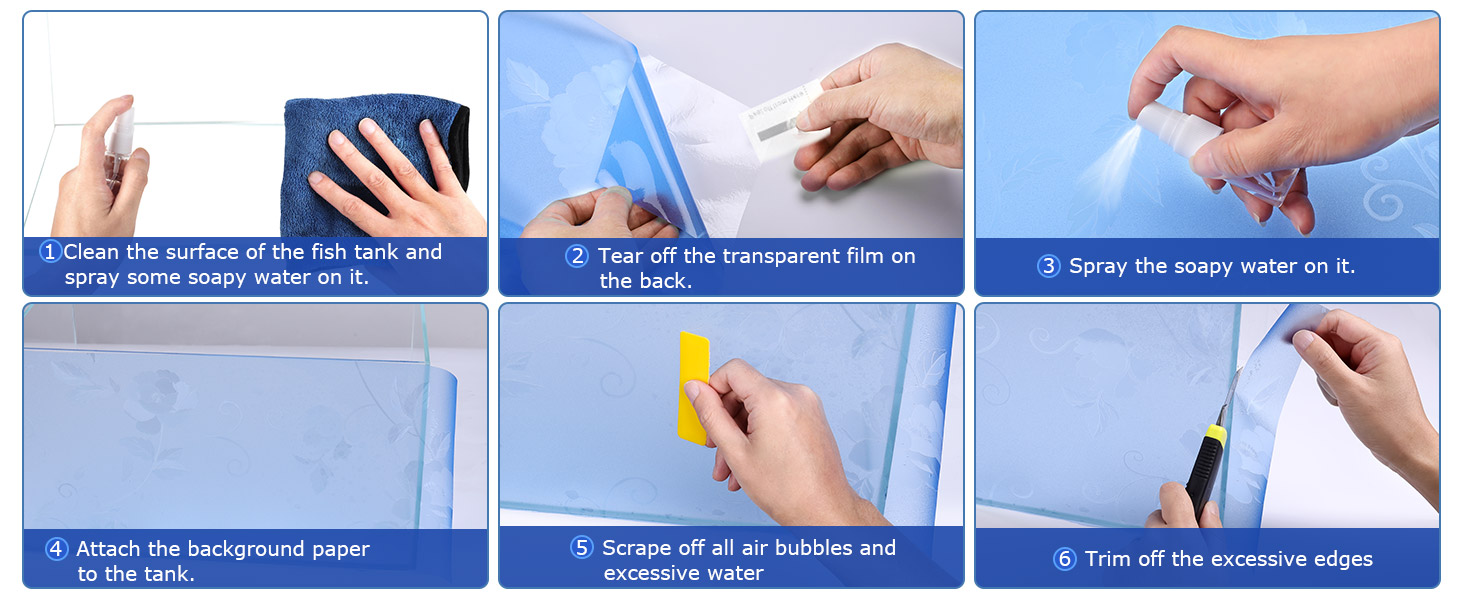 1 Clean the surface of the fish tank and spray some soapy water on it.

2 Tear off the transparent film on the back.

3 Spray the soapy water on it.

4 Attach the background paper to the tank.

5 Scrape off all air bubbles and excessive water

6 Trim off the excessive edges