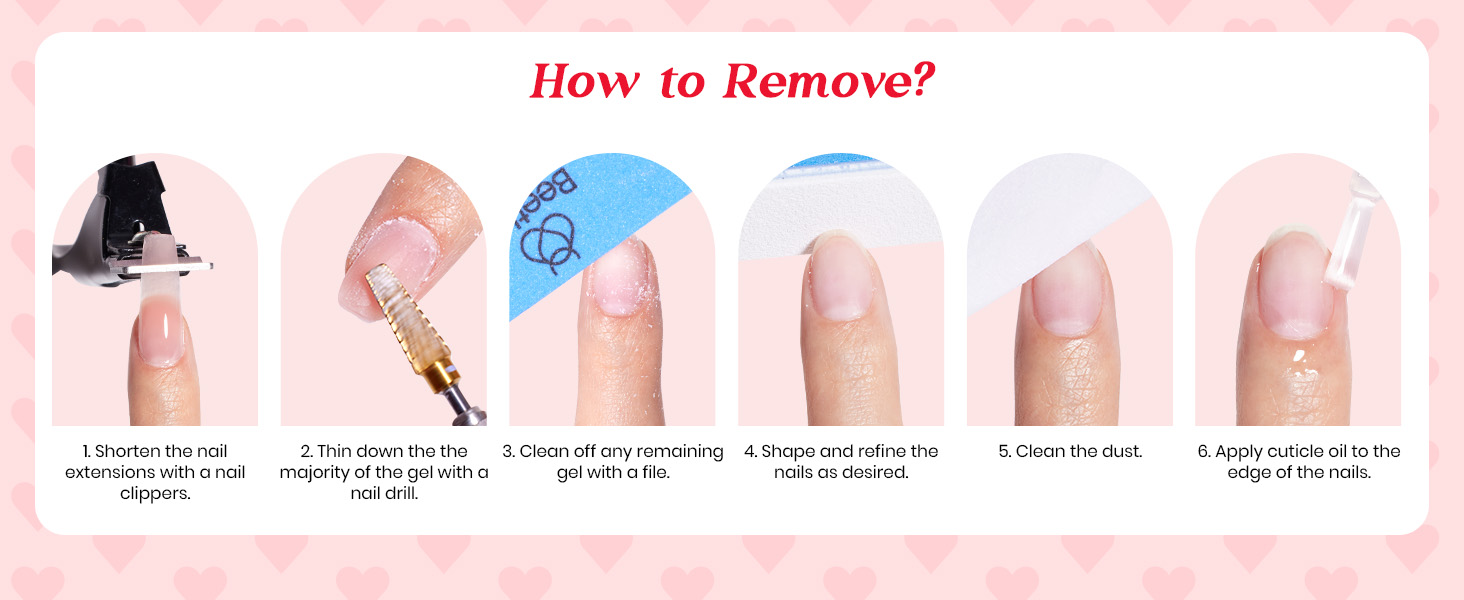 How to Remove?

Beet

1. Shorten the nail extensions with a nail clippers.

2. Thin down the the majority of the gel with a nail drill.

3. Clean off any remaining gel with a file.

4. Shape and refine the nails as desired.

5. Clean the dust.

6. Apply cuticle oil to the edge of the nails.