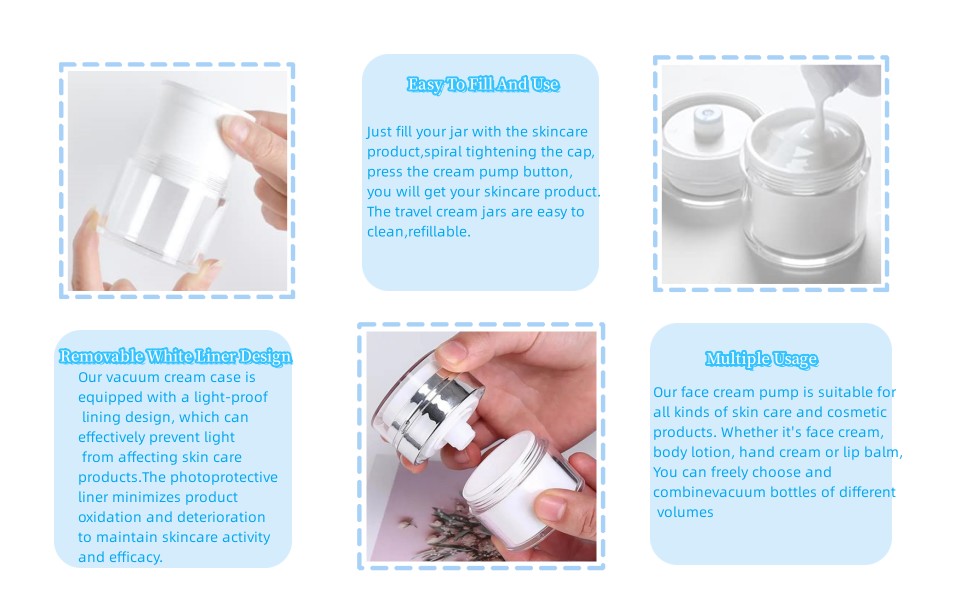 Easy To Fill And Use

Just fill your jar with the skincare product,spiral tightening the cap, press the cream pump button, you will get your skincare product. The travel cream jars are easy to clean,refillable.

Removable White Liner Design

Our vacuum cream case is equipped with a light-proof lining design, which can effectively prevent light from affecting skin care products.The photoprotective liner minimizes product oxidation and deterioration to maintain skincare activity and efficacy.

Multiple Usage

Our face cream pump is suitable for all kinds of skin care and cosmetic products. Whether it's face cream, body lotion, hand cream or lip balm, You can freely choose and combinevacuum bottles of different volumes