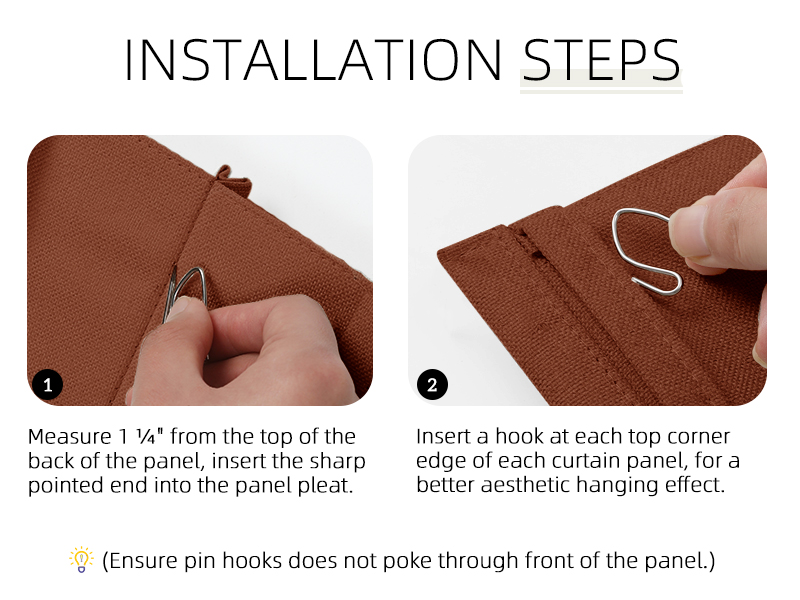 INSTALLATION STEPS

1

Measure 1 ¼" from the top of the back of the panel, insert the sharp pointed end into the panel pleat.

2

Insert a hook at each top corner edge of each curtain panel, for a better aesthetic hanging effect.

(Ensure pin hooks does not poke through front of the panel.)