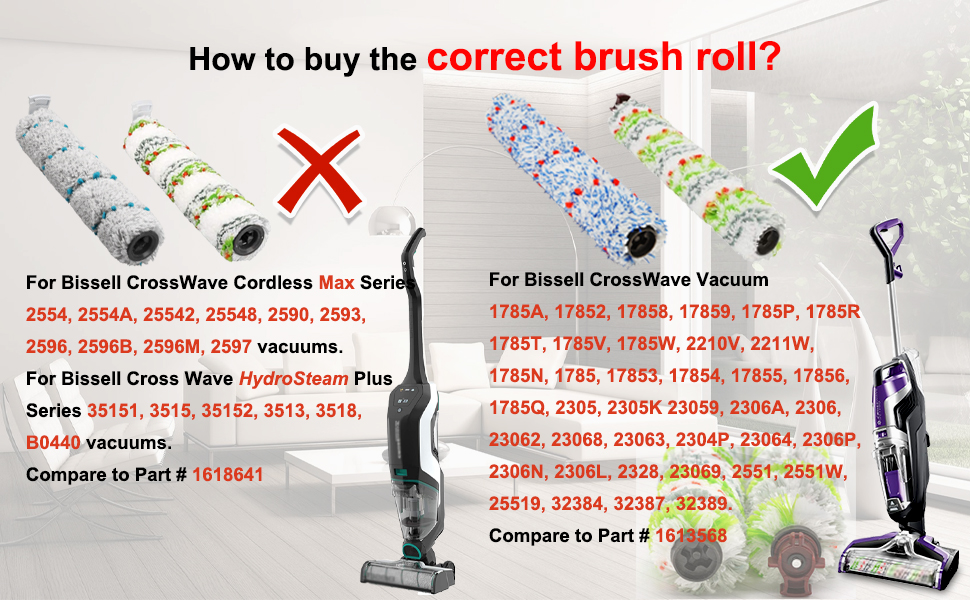 How to buy the correct brush roll?

For Bissell CrossWave Cordless Max Series 2554, 2554A, 25542, 25548, 2590, 2593, 2596, 2596B, 2596M, 2597 vacuums.
For Bissell Cross Wave HydroSteam Plus Series 35151, 3515, 35152, 3513, 3518, B0440 vacuums.
Compare to Part # 1618641

For Bissell CrossWave Vacuum
1785A, 17852, 17858, 17859, 1785P, 1785R 1785T, 1785V, 1785W, 2210V, 2211W, 1785N, 1785, 17853, 17854, 17855, 17856, 1785Q, 2305, 2305K 23059, 2306A, 2306, 23062, 23068, 23063, 2304P, 23064, 2306P, 2306N, 2306L, 2328, 23069, 2551, 2551W, 25519, 32384, 32387, 32389.
Compare to Part # 1613568