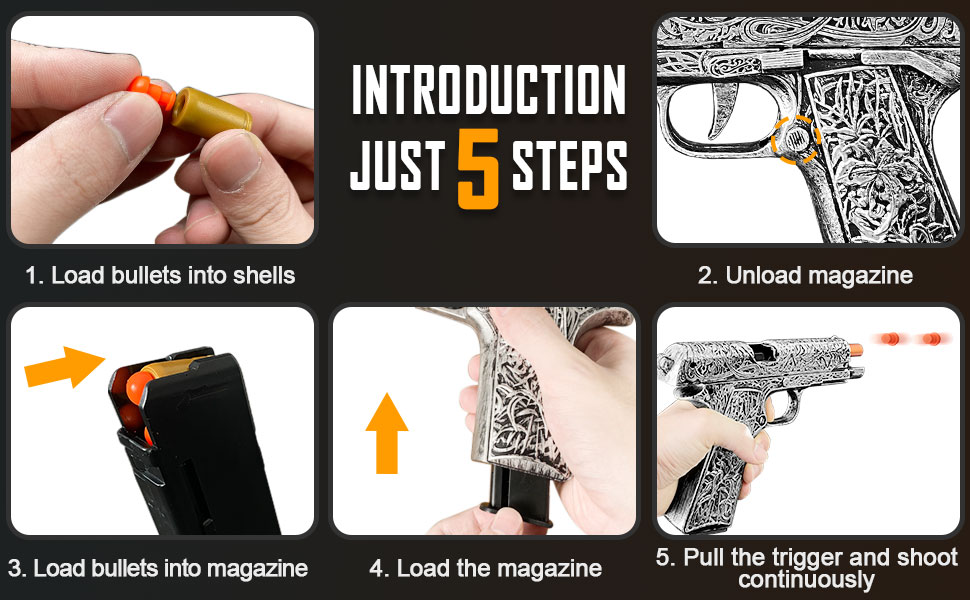 INTRODUCTION
JUST 5 STEPS

1. Load bullets into shells

2. Unload magazine

3. Load bullets into magazine

4. Load the magazine

5. Pull the trigger and shoot continuously