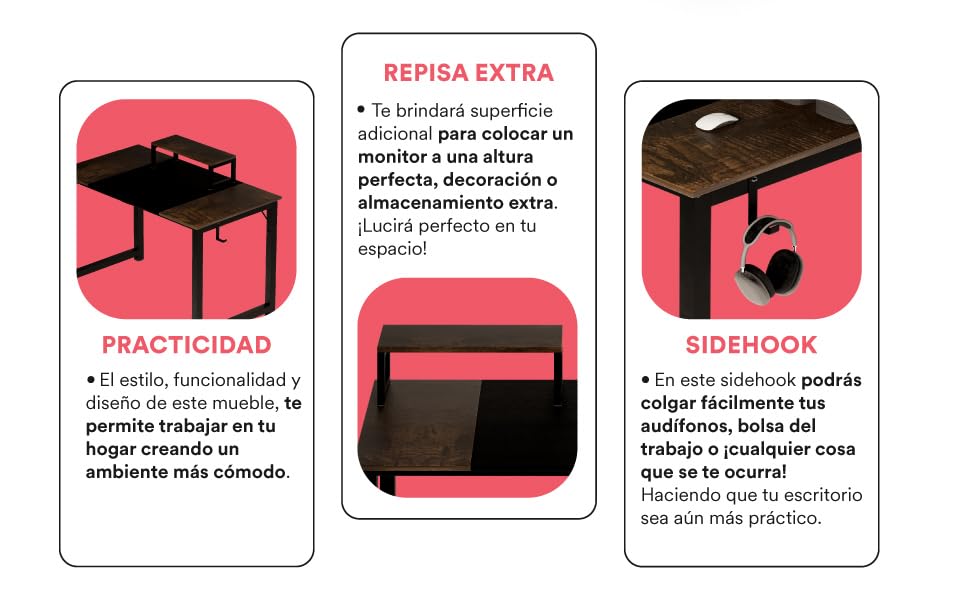 PRACTICIDAD

• El estilo, funcionalidad y diseño de este mueble, te permite trabajar en tu hogar creando un ambiente más cómodo.

REPISA EXTRA

• Te brindará superficie adicional para colocar un monitor a una altura perfecta, decoración o almacenamiento extra. ¡Lucirá perfecto en tu espacio!

SIDEHOOK

• En este sidehook podrás colgar fácilmente tus audífonos, bolsa del trabajo o ¡cualquier cosa que se te ocurra! Haciendo que tu escritorio sea aún más práctico.