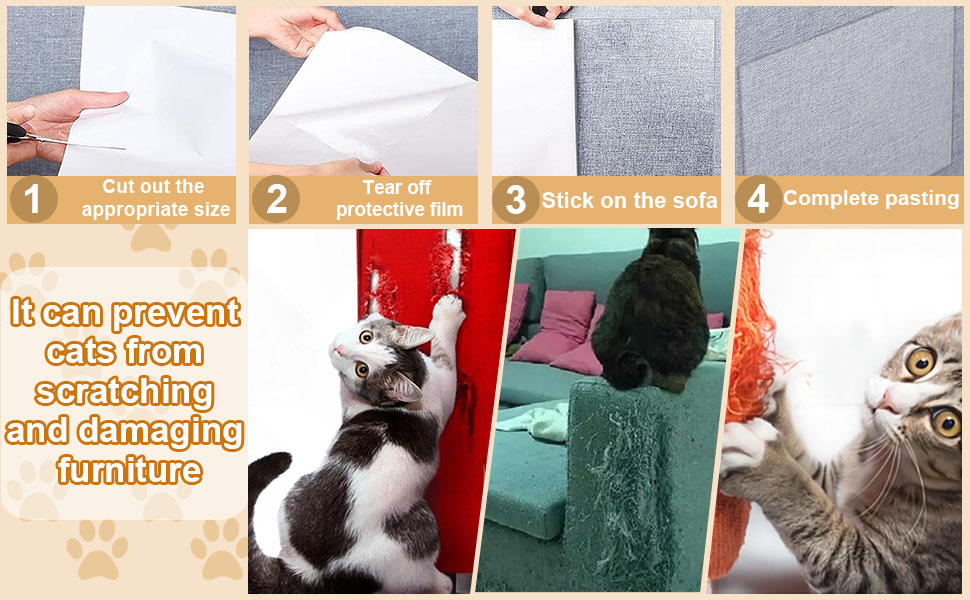 1 Cut out the appropriate size

2 Tear off protective film

3 Stick on the sofa

4 Complete pasting

It can prevent cats from scratching and damaging furniture